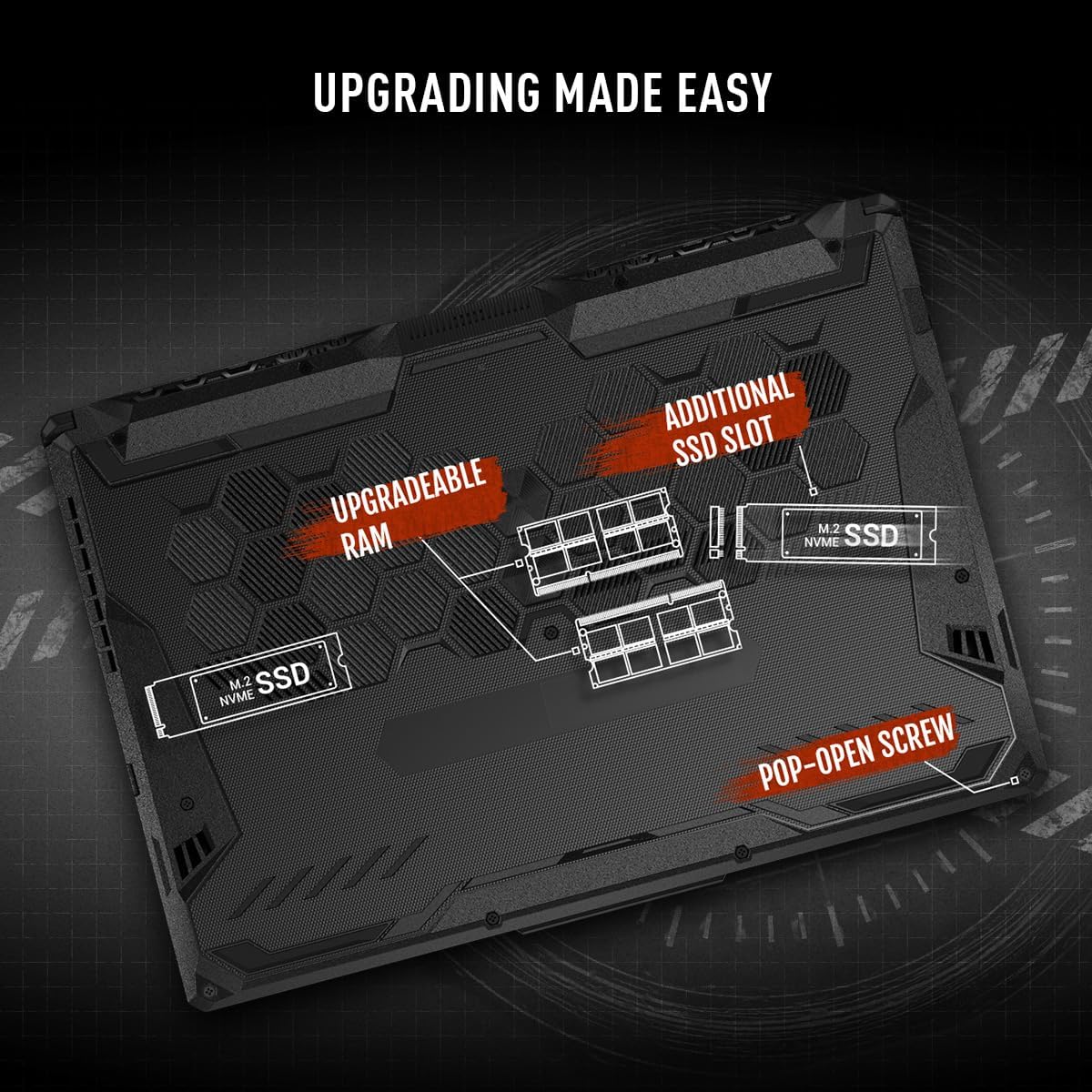 UPGRADING MADE EASY

ADDITIONAL SSD SLOT

UPGRADEABLE RAM

M.2 NVME SSD

M.2 NVME SSD

POP-OPEN SCREW