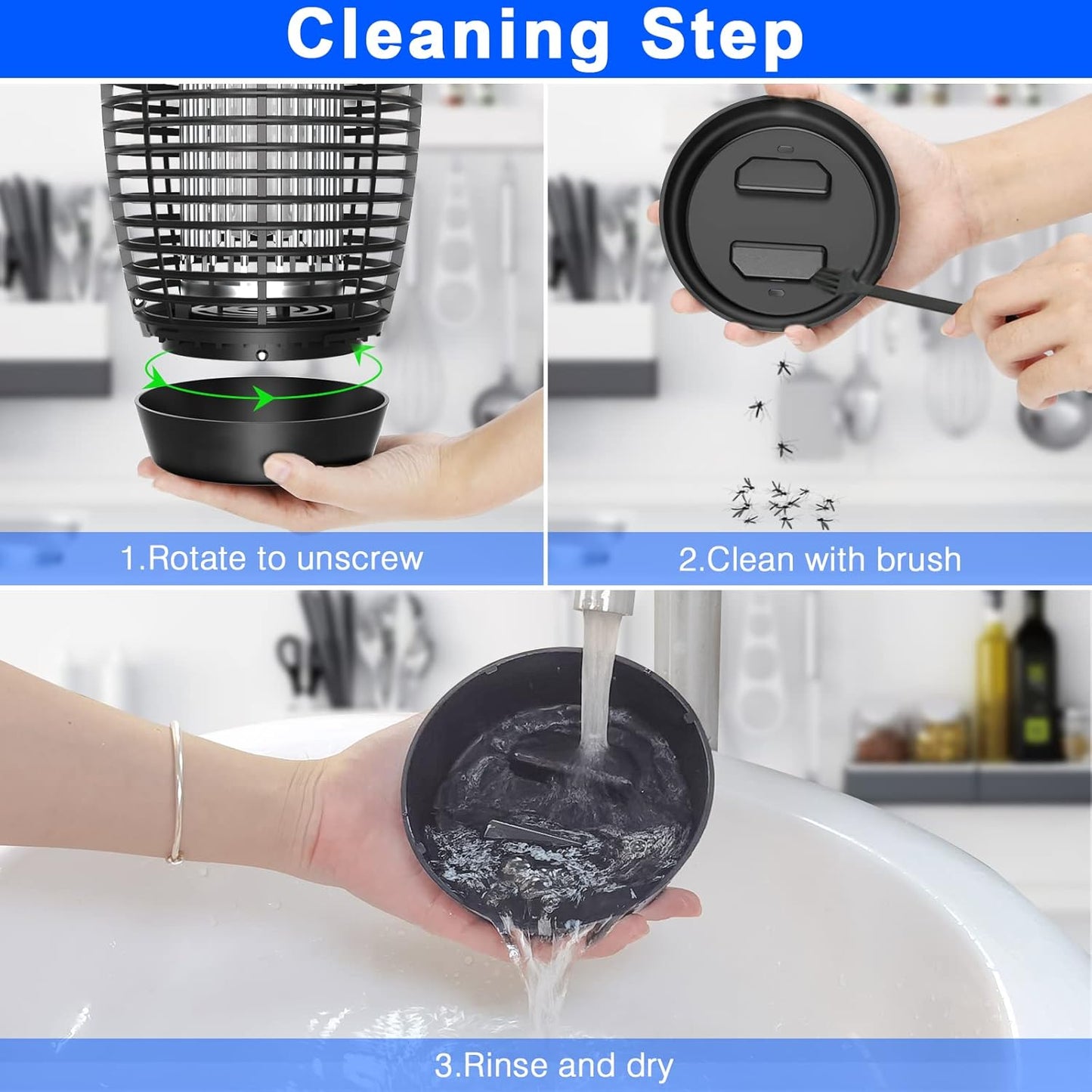 Cleaning Step

1.Rotate to unscrew

2.Clean with brush

3.Rinse and dry