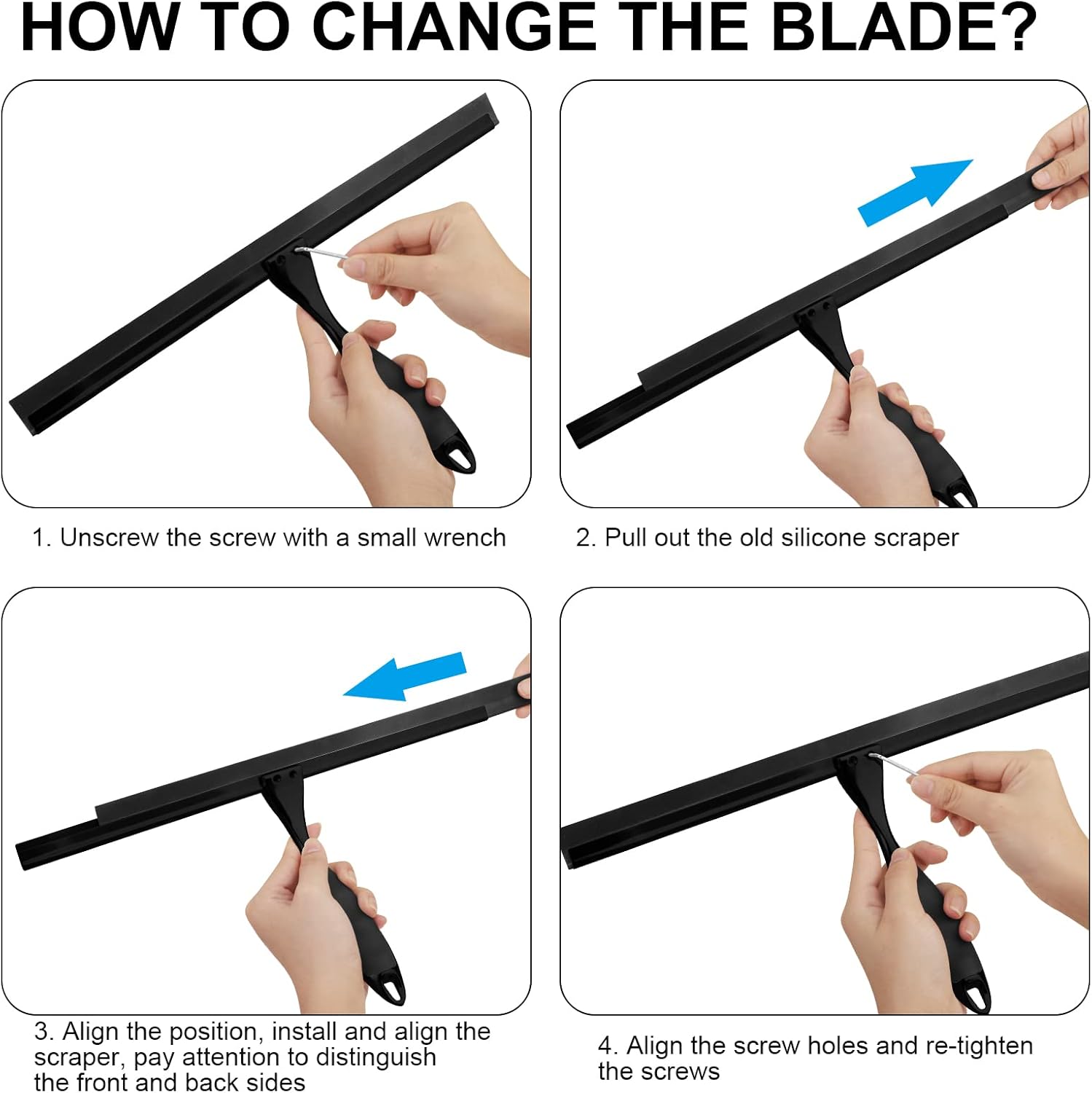 HOW TO CHANGE THE BLADE?

1. Unscrew the screw with a small wrench

2. Pull out the old silicone scraper

3. Align the position, install and align the scraper, pay attention to distinguish the front and back sides

4. Align the screw holes and re-tighten the screws