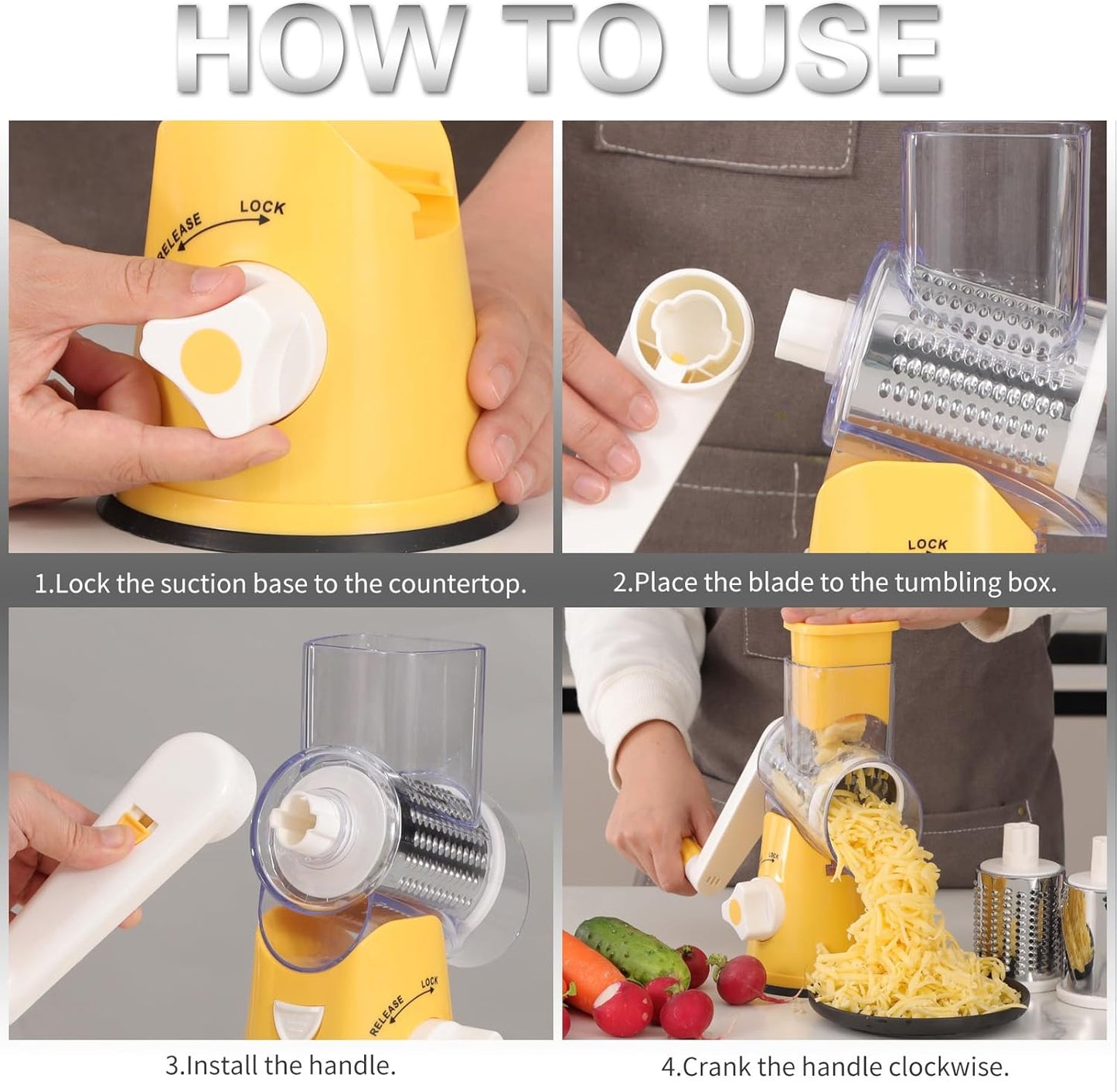 HOW TO USE

RELEASE LOCK

LOCK

1.Lock the suction base to the countertop.

2.Place the blade to the tumbling box.

RELEASE LOCK

LOCK

3.Install the handle.

4.Crank the handle clockwise.