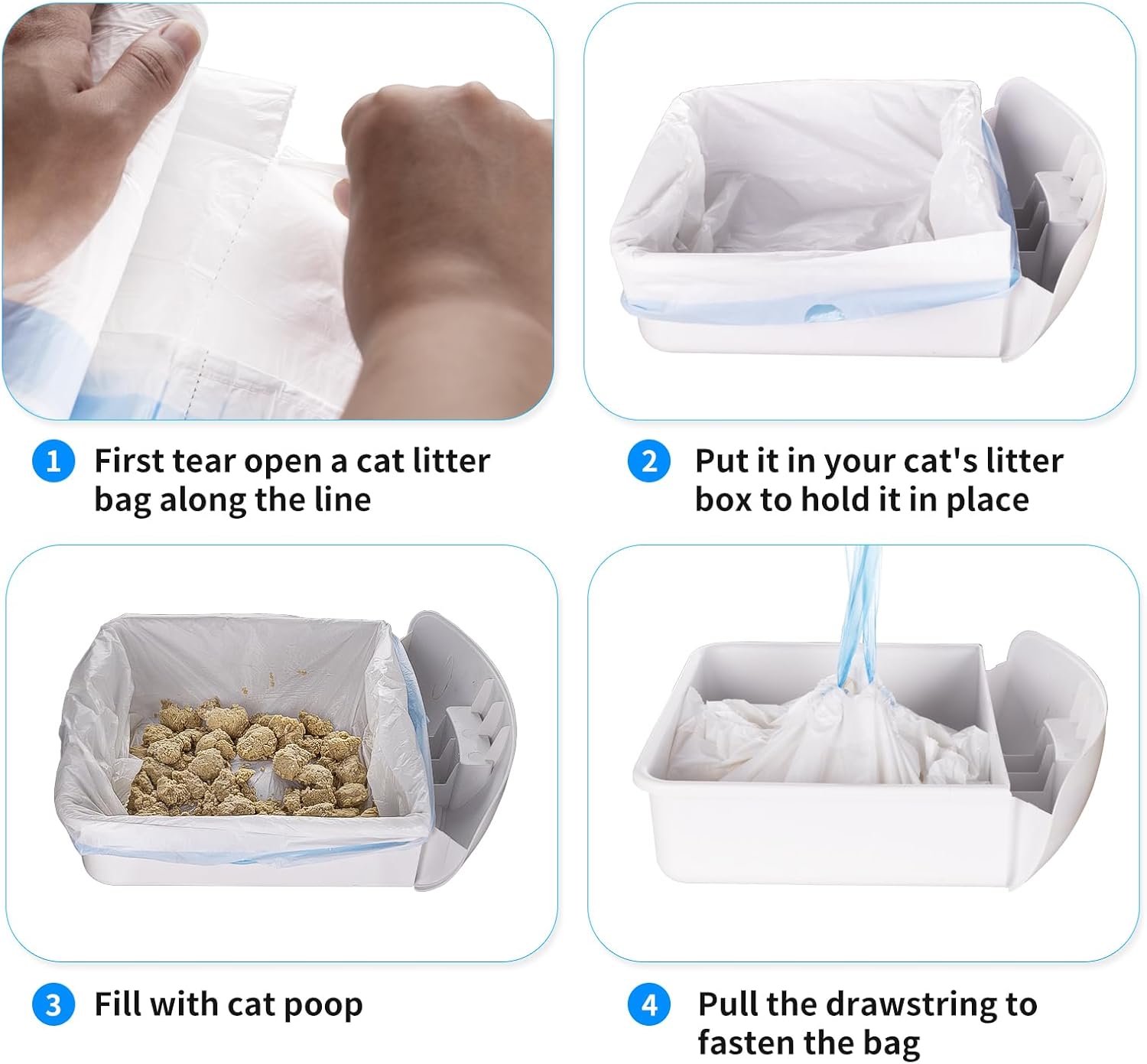 1 First tear open a cat litter bag along the line

2 Put it in your cat's litter box to hold it in place

3 Fill with cat poop

4 Pull the drawstring to fasten the bag