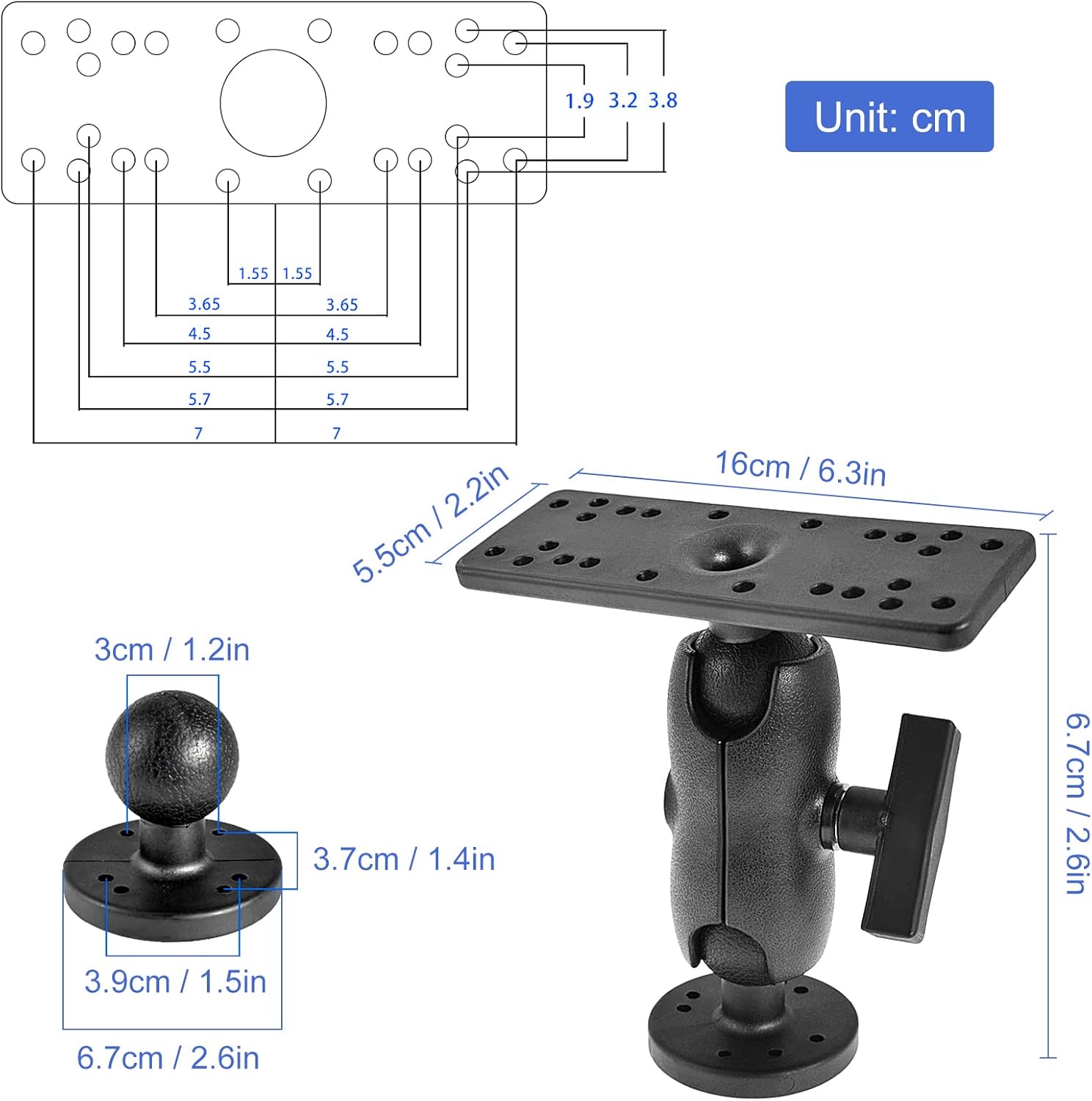 1.9 3.2 3.8

Unit: cm

1.55 1.55

3.65 3.65

4.5 4.5

5.5 5.5

5.7 5.7

7 7

5.5cm / 2.2in

16cm / 6.3in

6.7cm / 2.6in

3cm / 1.2in

3.7cm / 1.4in

3.9cm / 1.5in

6.7cm / 2.6in