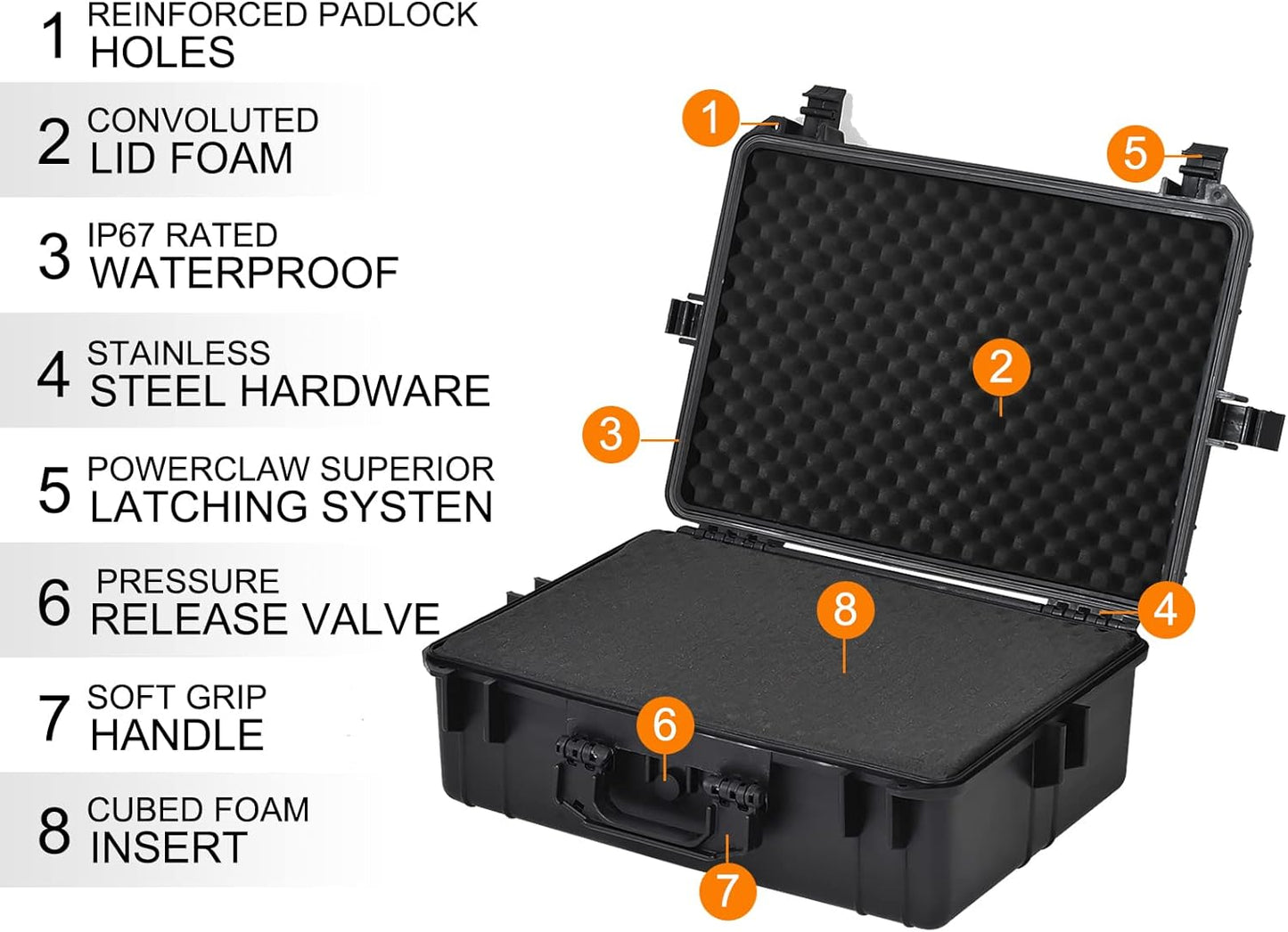 1 REINFORCED PADLOCK HOLES

2 CONVOLUTED LID FOAM

3 IP67 RATED WATERPROOF

4 STAINLESS STEEL HARDWARE

5 POWERCLAW SUPERIOR LATCHING SYSTEN

6 PRESSURE RELEASE VALVE

7 SOFT GRIP HANDLE

8 CUBED FOAM INSERT

1

5

2

3

8

4

6

7