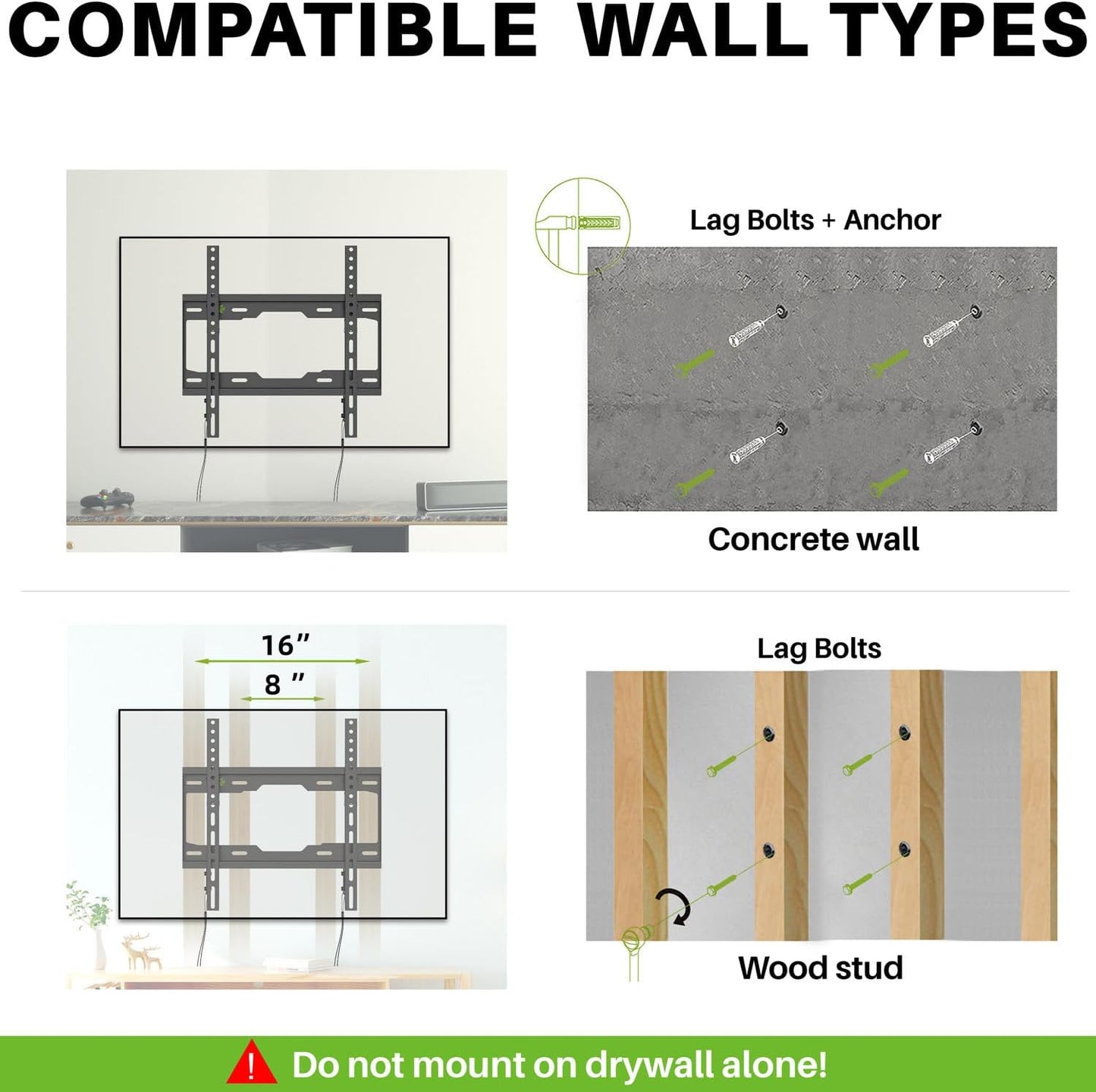 COMPATIBLE WALL TYPES

Lag Bolts + Anchor

Concrete wall

16"

8 "

Lag Bolts

Wood stud

! Do not mount on drywall alone!