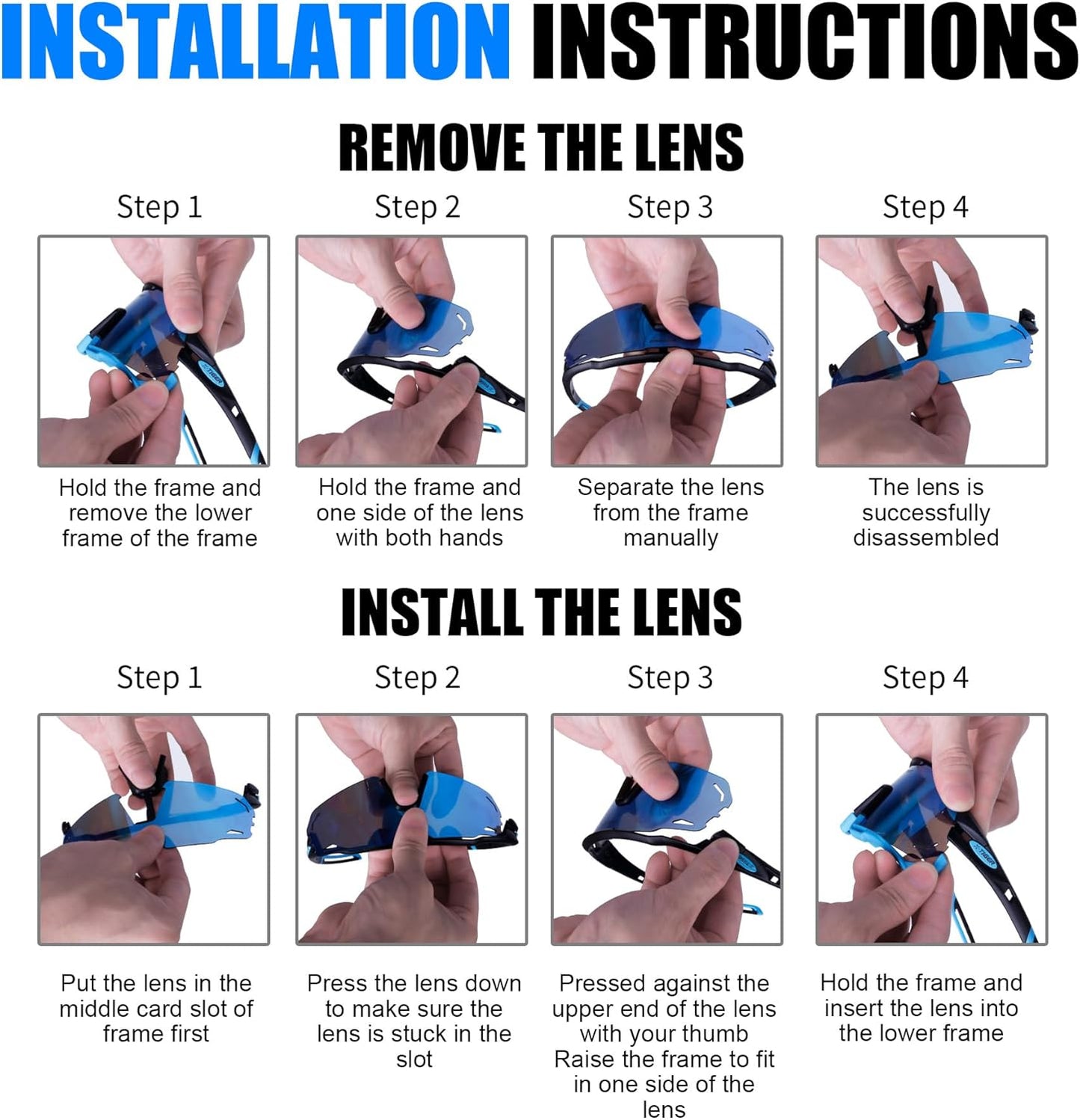 INSTALLATION INSTRUCTIONS

REMOVE THE LENS

Step 1

Hold the frame and remove the lower frame of the frame

Step 2

Hold the frame and one side of the lens with both hands

Step 3

Separate the lens from the frame manually

Step 4

The lens is successfully disassembled

INSTALL THE LENS

Step 1

Put the lens in the middle card slot of frame first

Step 2

Press the lens down to make sure the lens is stuck in the slot

Step 3

Pressed against the upper end of the lens with your thumb Raise the frame to fit in one side of the lens

Step 4

Hold the frame and insert the lens into the lower frame