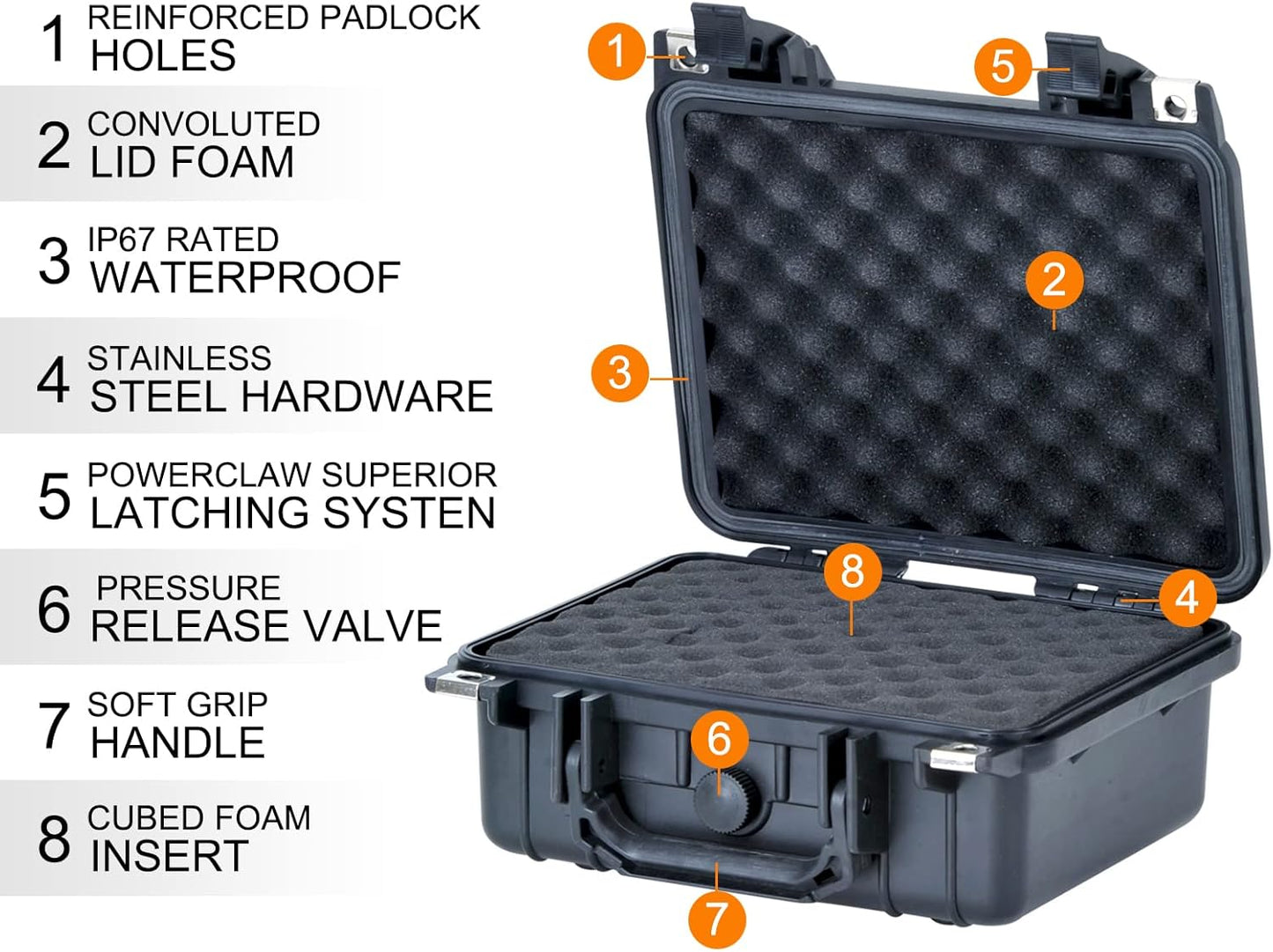 1 REINFORCED PADLOCK HOLES

2 CONVOLUTED LID FOAM

3 IP67 RATED WATERPROOF

4 STAINLESS STEEL HARDWARE

5 POWERCLAW SUPERIOR LATCHING SYSTEN

6 PRESSURE RELEASE VALVE

7 SOFT GRIP HANDLE

8 CUBED FOAM INSERT

1

5

2

3

8

4

6

7