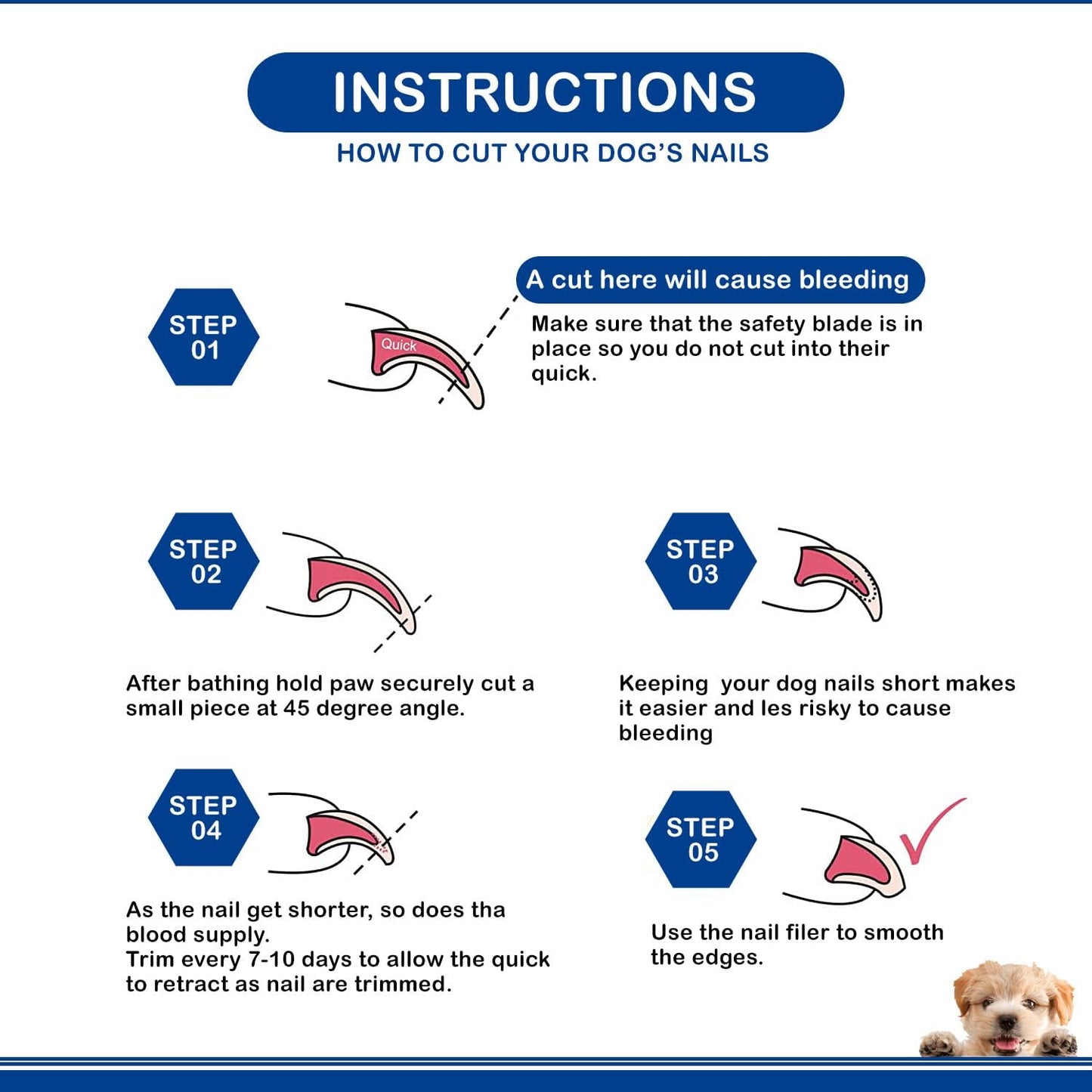 INSTRUCTIONS

HOW TO CUT YOUR DOG'S NAILS

STEP 01

Quick

A cut here will cause bleeding

Make sure that the safety blade is in place so you do not cut into their quick.

STEP 02

After bathing hold paw securely cut a small piece at 45 degree angle.

STEP 03

Keeping your dog nails short makes it easier and les risky to cause bleeding

STEP 04

As the nail get shorter, so does tha blood supply.
Trim every 7-10 days to allow the quick to retract as nail are trimmed.

STEP 05

Use the nail filer to smooth the edges.