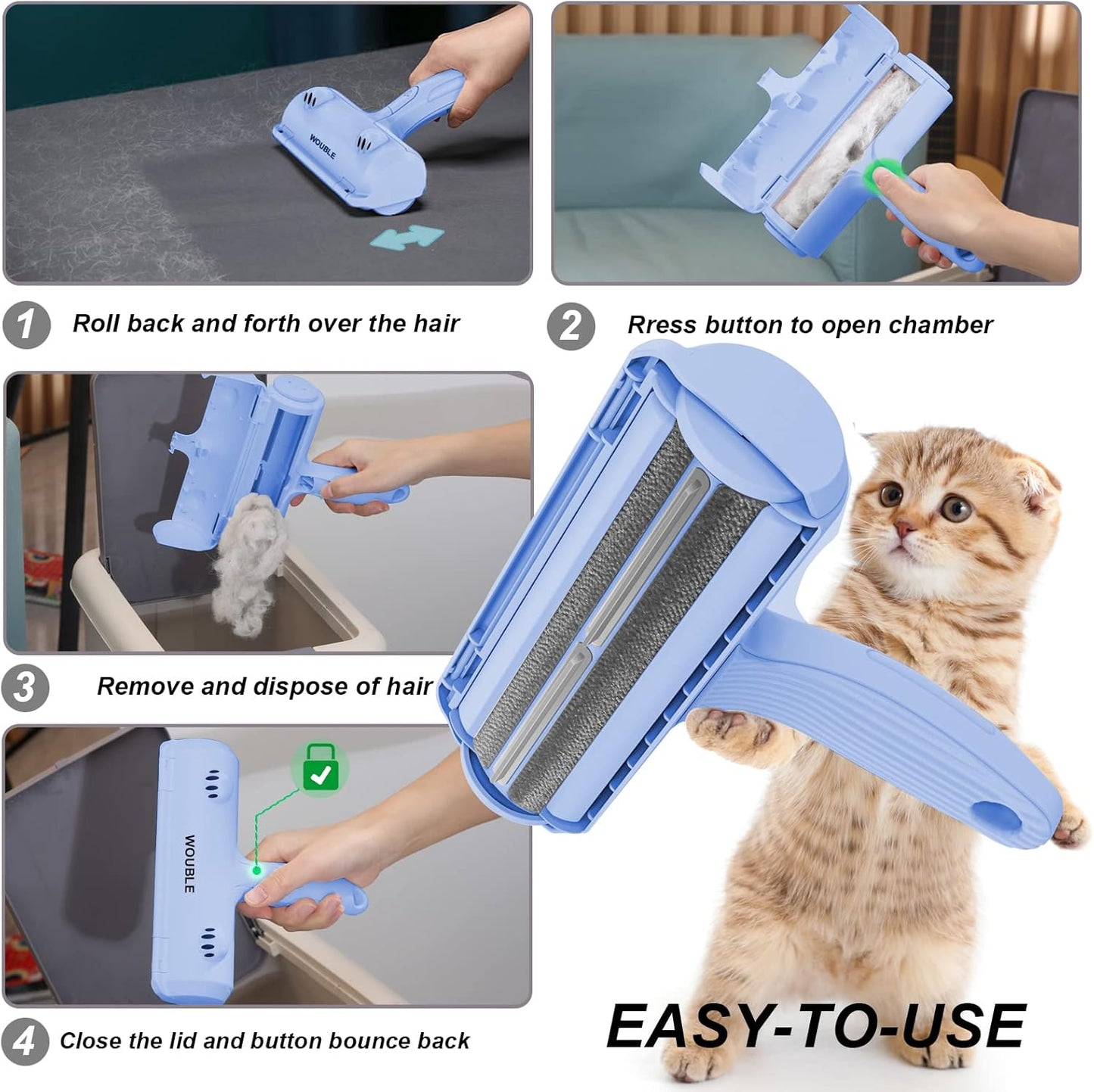 WOUBLE

1 Roll back and forth over the hair

2 Rress button to open chamber

3 Remove and dispose of hair

WOUBLE

4 Close the lid and button bounce back

EASY-TO-USE