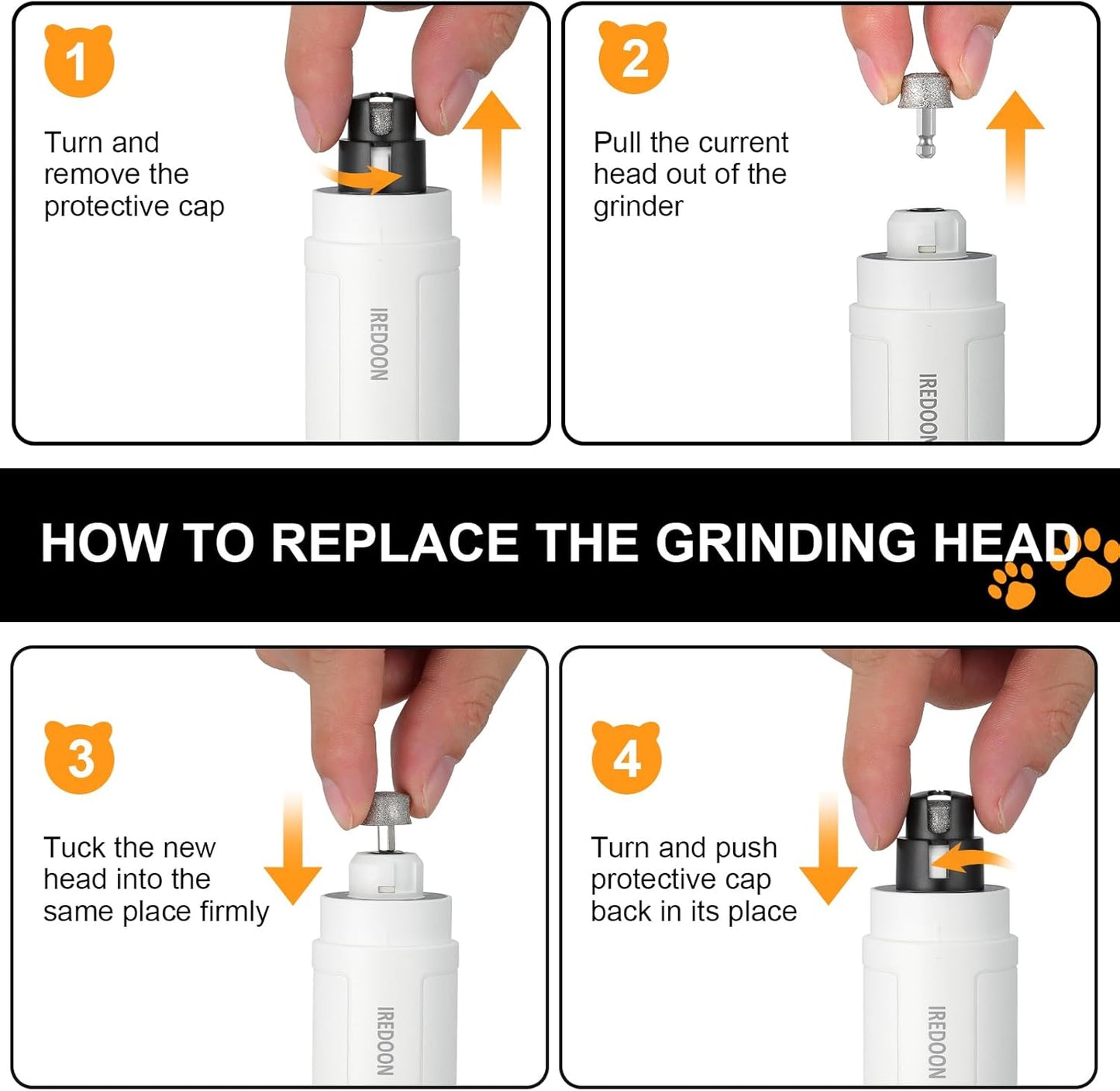 1

Turn and remove the protective cap

IREDOON

2

Pull the current head out of the grinder

IREDOON

HOW TO REPLACE THE GRINDING HEAD

3

Tuck the new head into the same place firmly

IREDOON

4

Turn and push protective cap back in its place

IREDOON