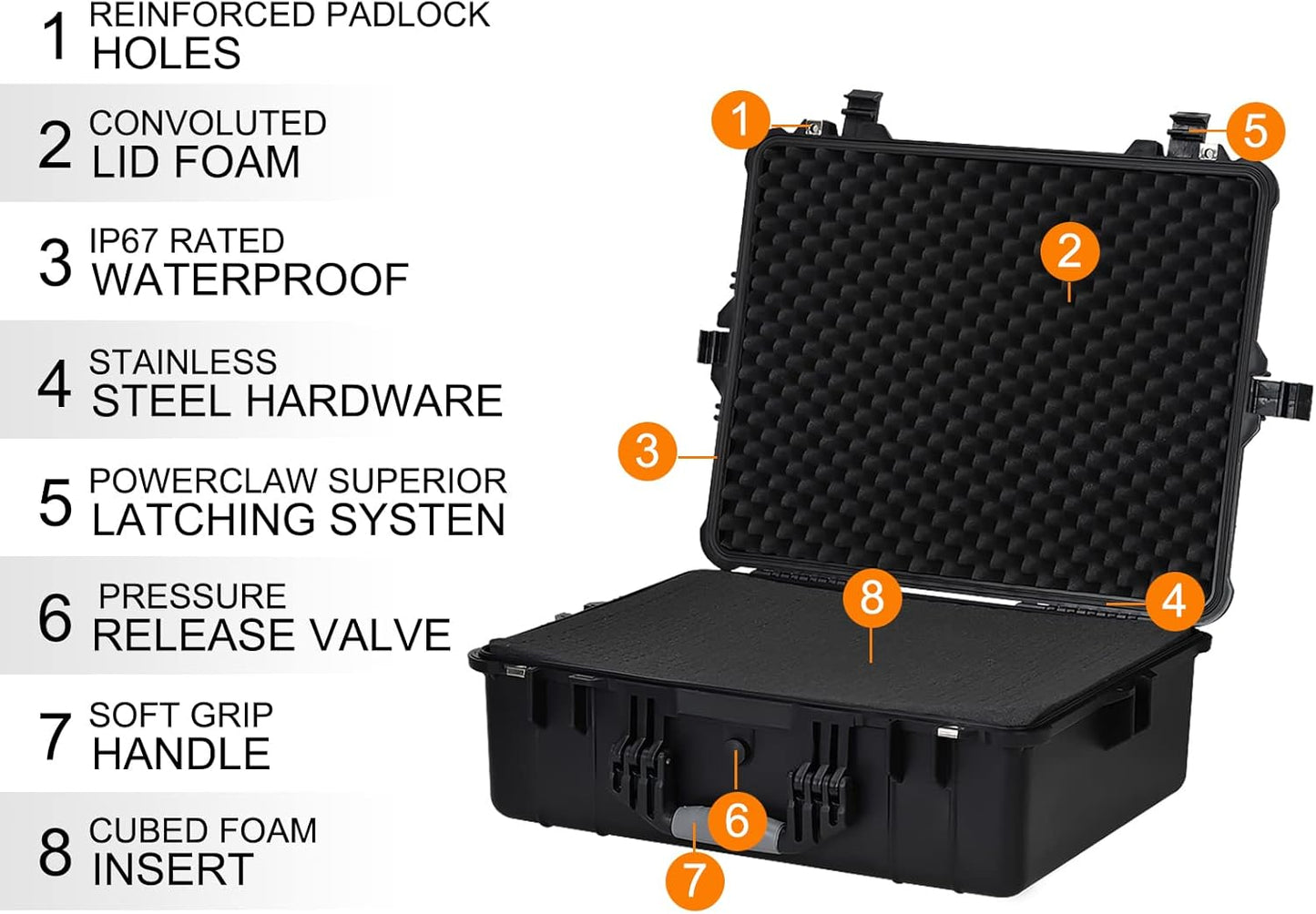 1 REINFORCED PADLOCK HOLES

2 CONVOLUTED LID FOAM

3 IP67 RATED WATERPROOF

4 STAINLESS STEEL HARDWARE

5 POWERCLAW SUPERIOR LATCHING SYSTEN

6 PRESSURE RELEASE VALVE

7 SOFT GRIP HANDLE

8 CUBED FOAM INSERT

1

5

2

3

8

4

6

7