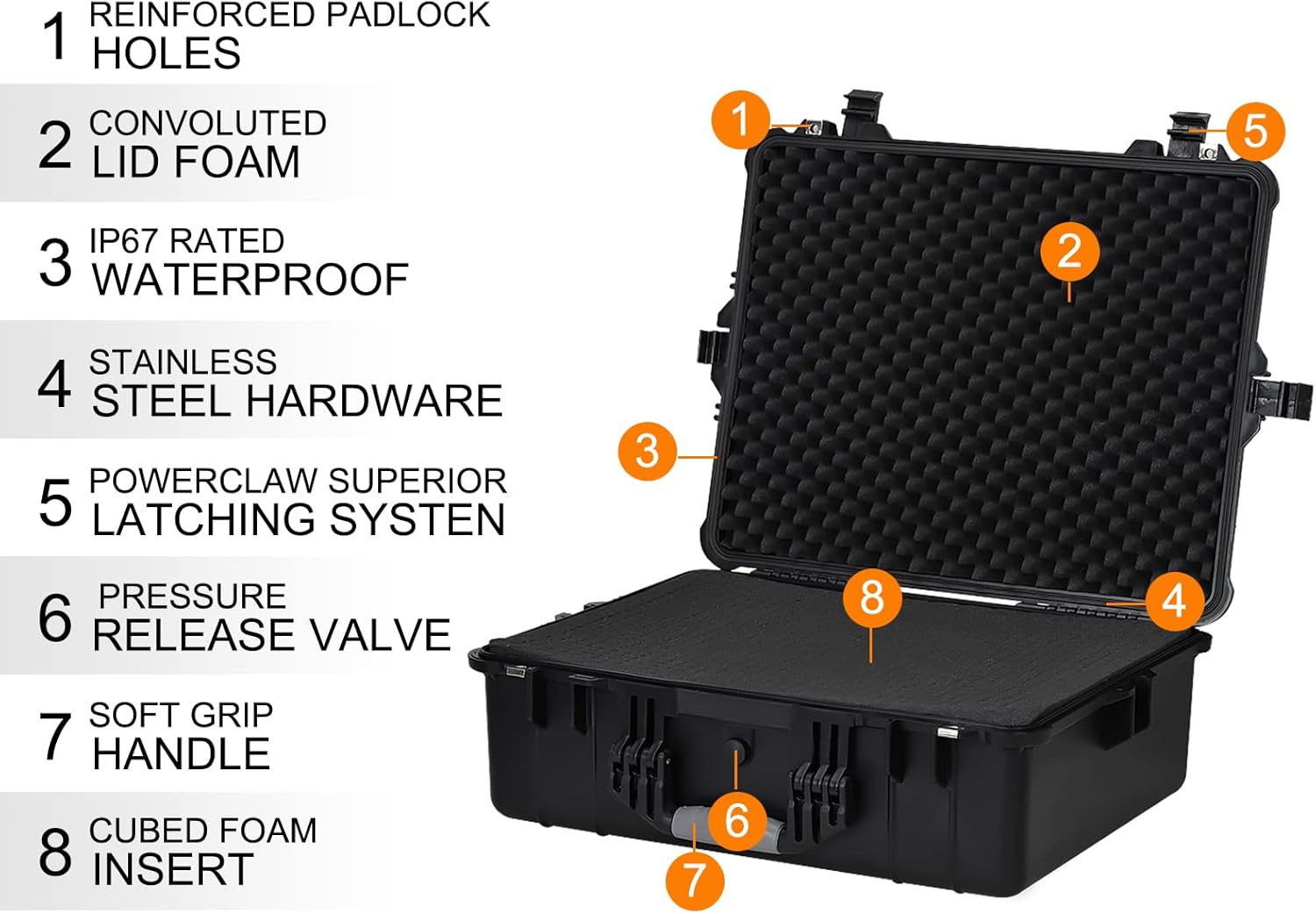 1 REINFORCED PADLOCK HOLES

2 CONVOLUTED LID FOAM

3 IP67 RATED WATERPROOF

4 STAINLESS STEEL HARDWARE

5 POWERCLAW SUPERIOR LATCHING SYSTEN

6 PRESSURE RELEASE VALVE

7 SOFT GRIP HANDLE

8 CUBED FOAM INSERT

1

5

2

3

8

4

6

7