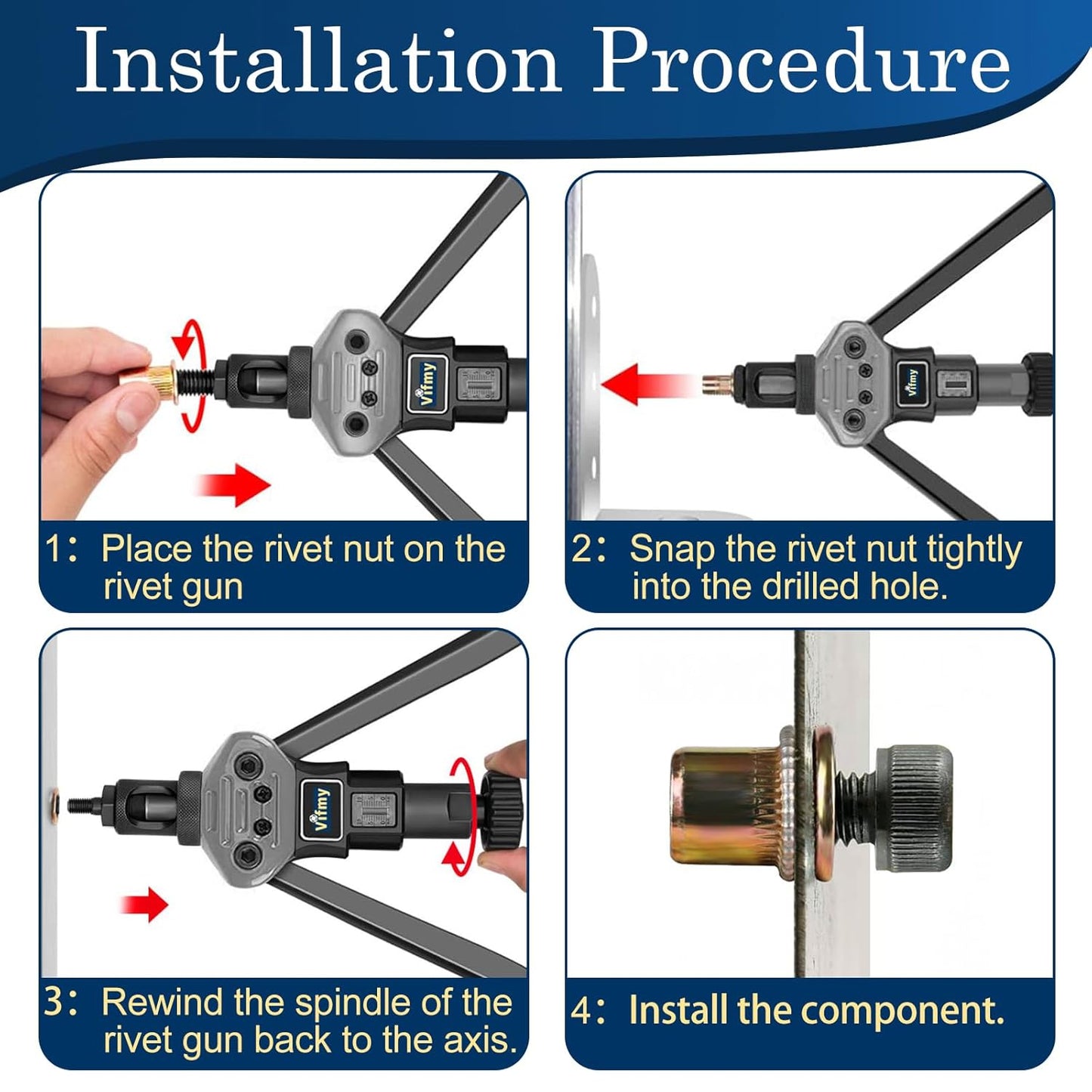 Installation Procedure

Vifmy

1： Place the rivet nut on the rivet gun

Vifmy

2： Snap the rivet nut tightly into the drilled hole.

Vifmy

3： Rewind the spindle of the rivet gun back to the axis.

4： Install the component.