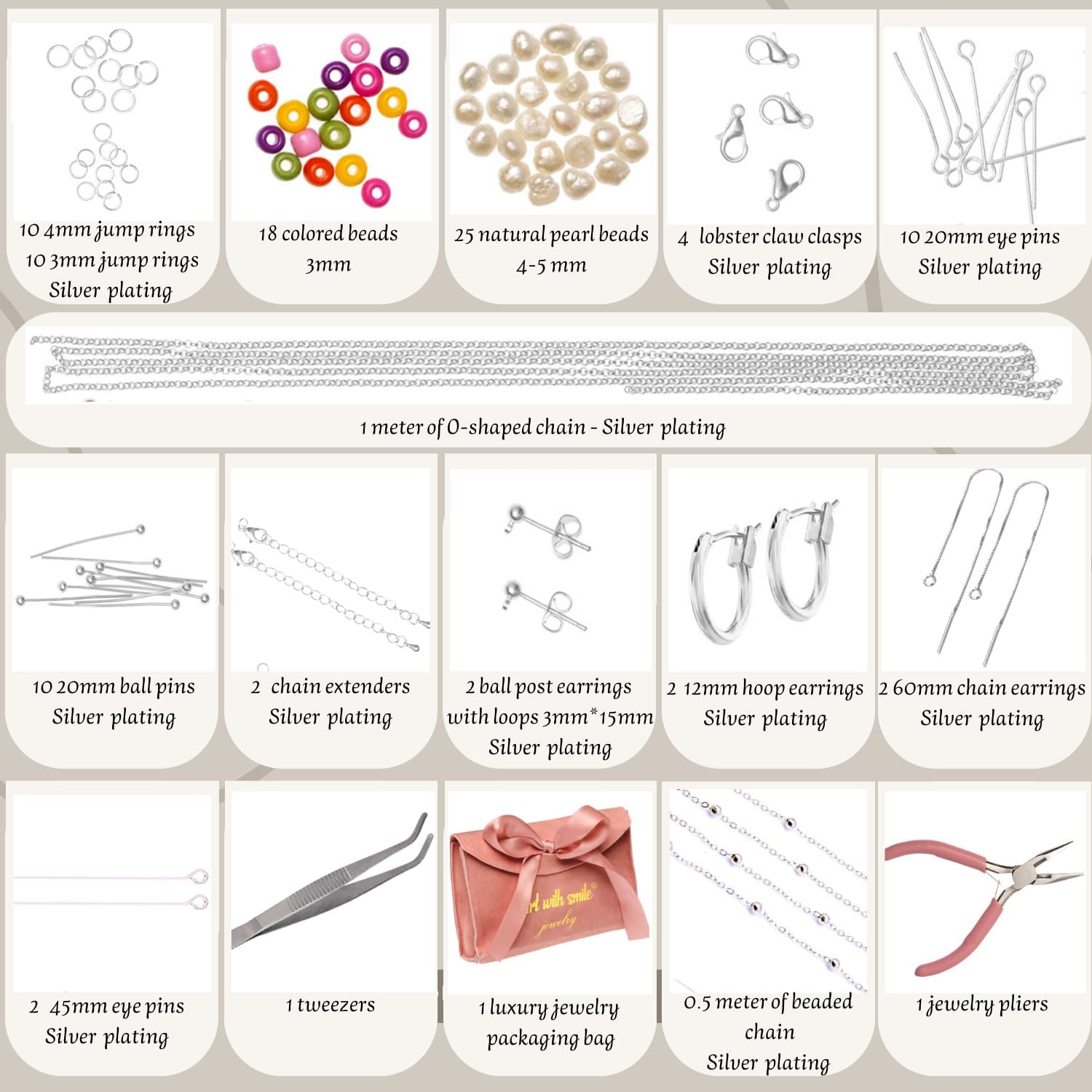 10 4mm jump rings
10 3mm jump rings
Silver plating

18 colored beads
3mm

25 natural pearl beads
4-5 mm

4 lobster claw clasps
Silver plating

10 20mm eye pins
Silver plating

1 meter of O-shaped chain - Silver plating

10 20mm ball pins
Silver plating

2 chain extenders
Silver plating

2 ball post earrings
with loops 3mm*15mm
Silver plating

2 12mm hoop earrings
Silver plating

2 60mm chain earrings
Silver plating

2 45mm eye pins
Silver plating

1 tweezers

art with smile
jewelry

1 luxury jewelry
packaging bag

0.5 meter of beaded
chain
Silver plating

1 jewelry pliers