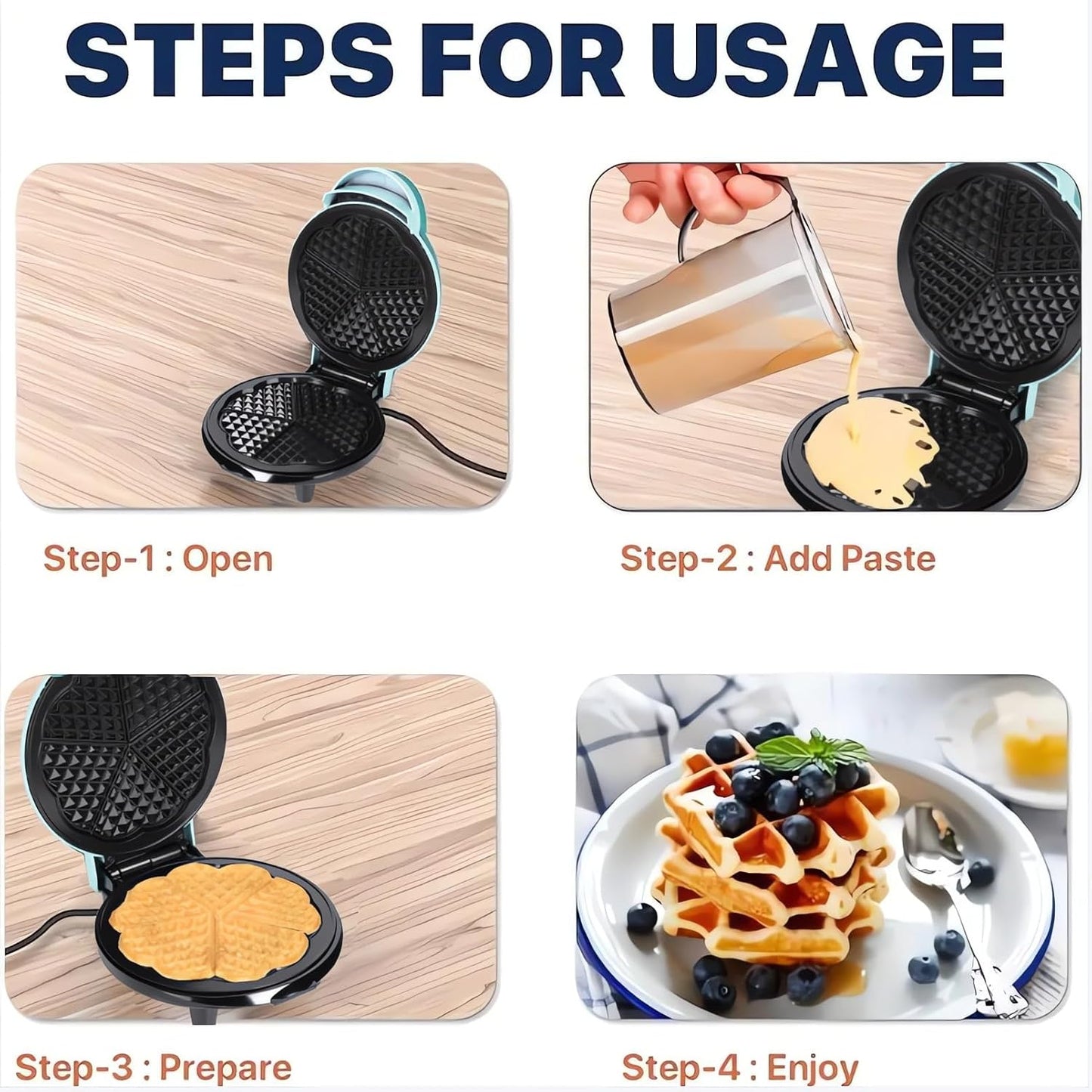 STEPS FOR USAGE

Step-1 : Open

Step-2 : Add Paste

Step-3 : Prepare

Step-4 : Enjoy