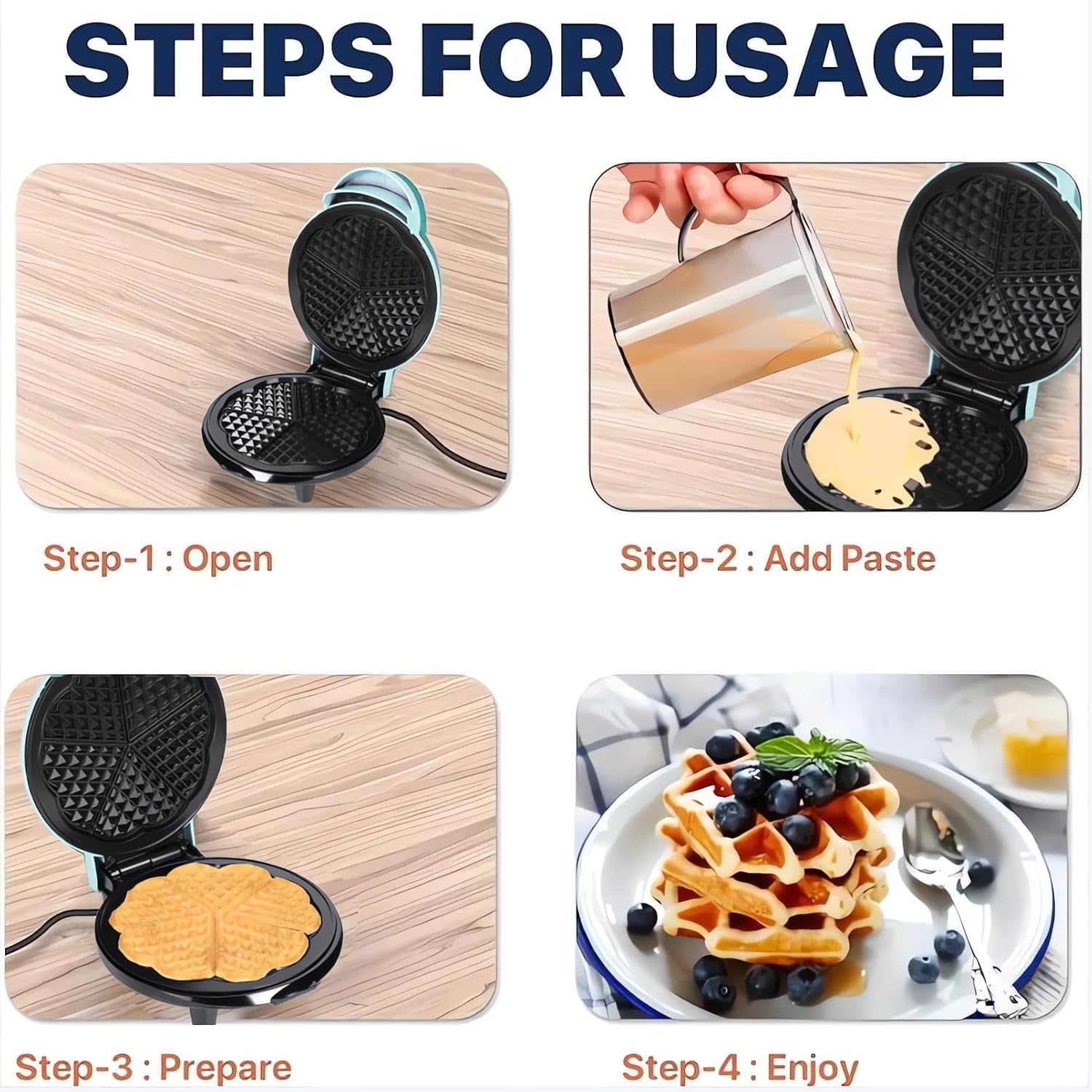 STEPS FOR USAGE

Step-1 : Open

Step-2 : Add Paste

Step-3 : Prepare

Step-4 : Enjoy