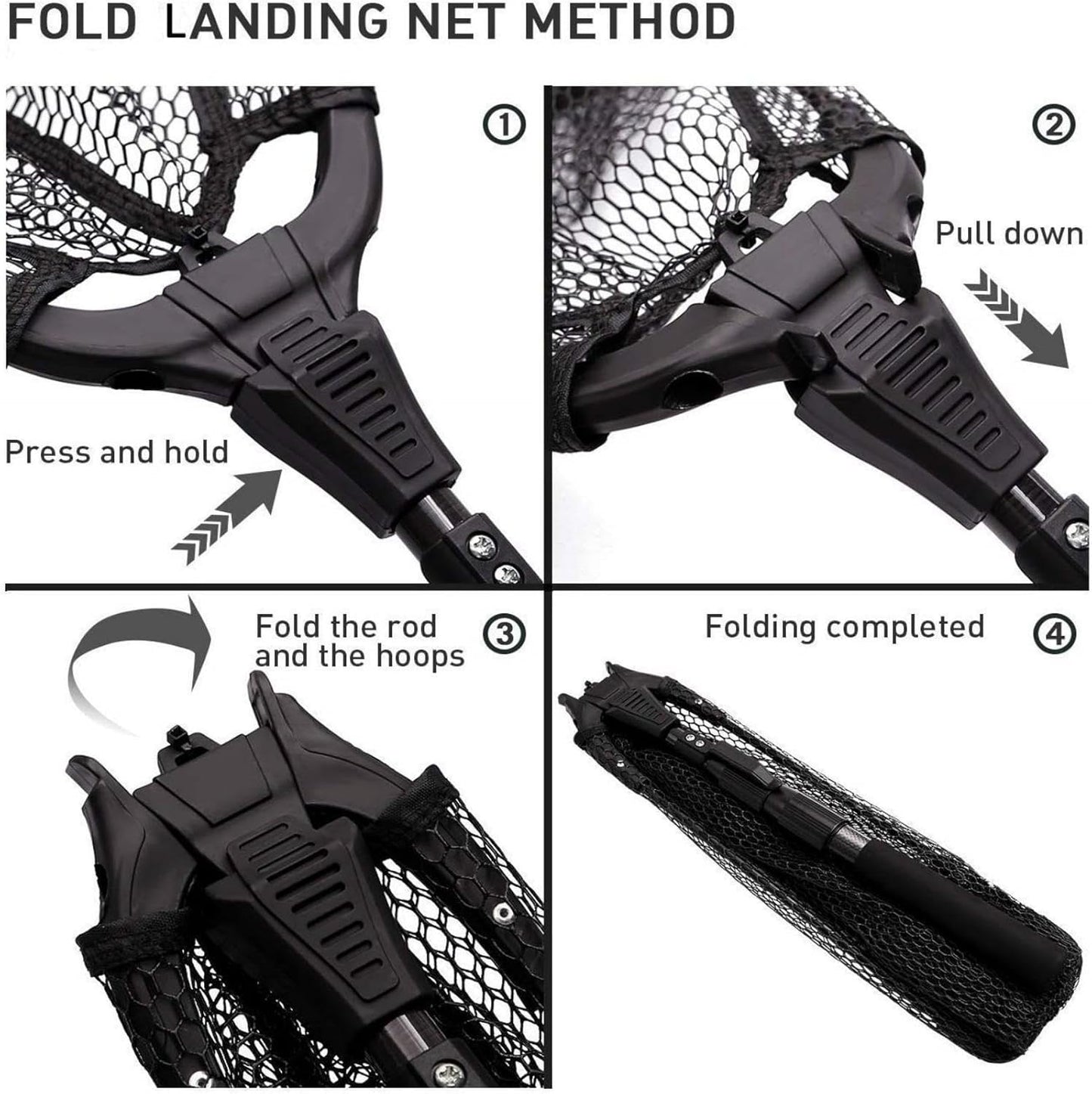 FOLD LANDING NET METHOD

①

Press and hold

②

Pull down

Fold the rod and the hoops

③

Folding completed

④