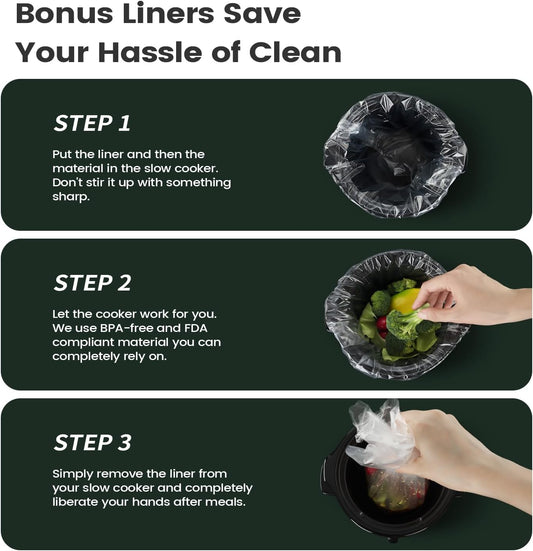 Bonus Liners Save Your Hassle of Clean

STEP 1

Put the liner and then the material in the slow cooker. Don't stir it up with something sharp.

STEP 2

Let the cooker work for you. We use BPA-free and FDA compliant material you can completely rely on.

STEP 3

Simply remove the liner from your slow cooker and completely liberate your hands after meals.