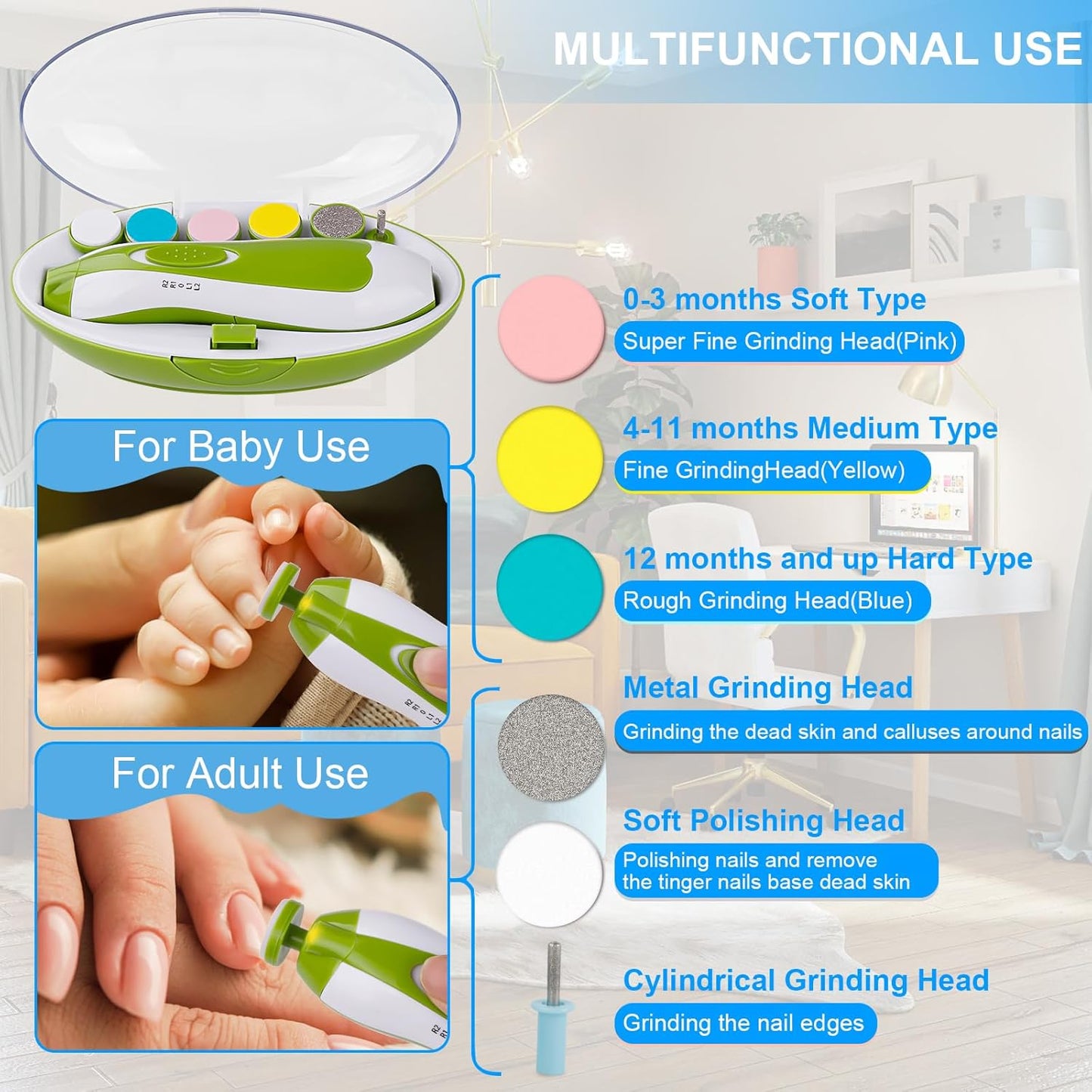 MULTIFUNCTIONAL USE

R2 R1 O L1 L2

For Baby Use

R2 R1 O L1 L2

For Adult Use

R2 R1

0-3 months Soft Type
Super Fine Grinding Head(Pink)

4-11 months Medium Type
Fine GrindingHead(Yellow)

12 months and up Hard Type
Rough Grinding Head(Blue)

Metal Grinding Head
Grinding the dead skin and calluses around nails

Soft Polishing Head
Polishing nails and remove the tinger nails base dead skin

Cylindrical Grinding Head
Grinding the nail edges