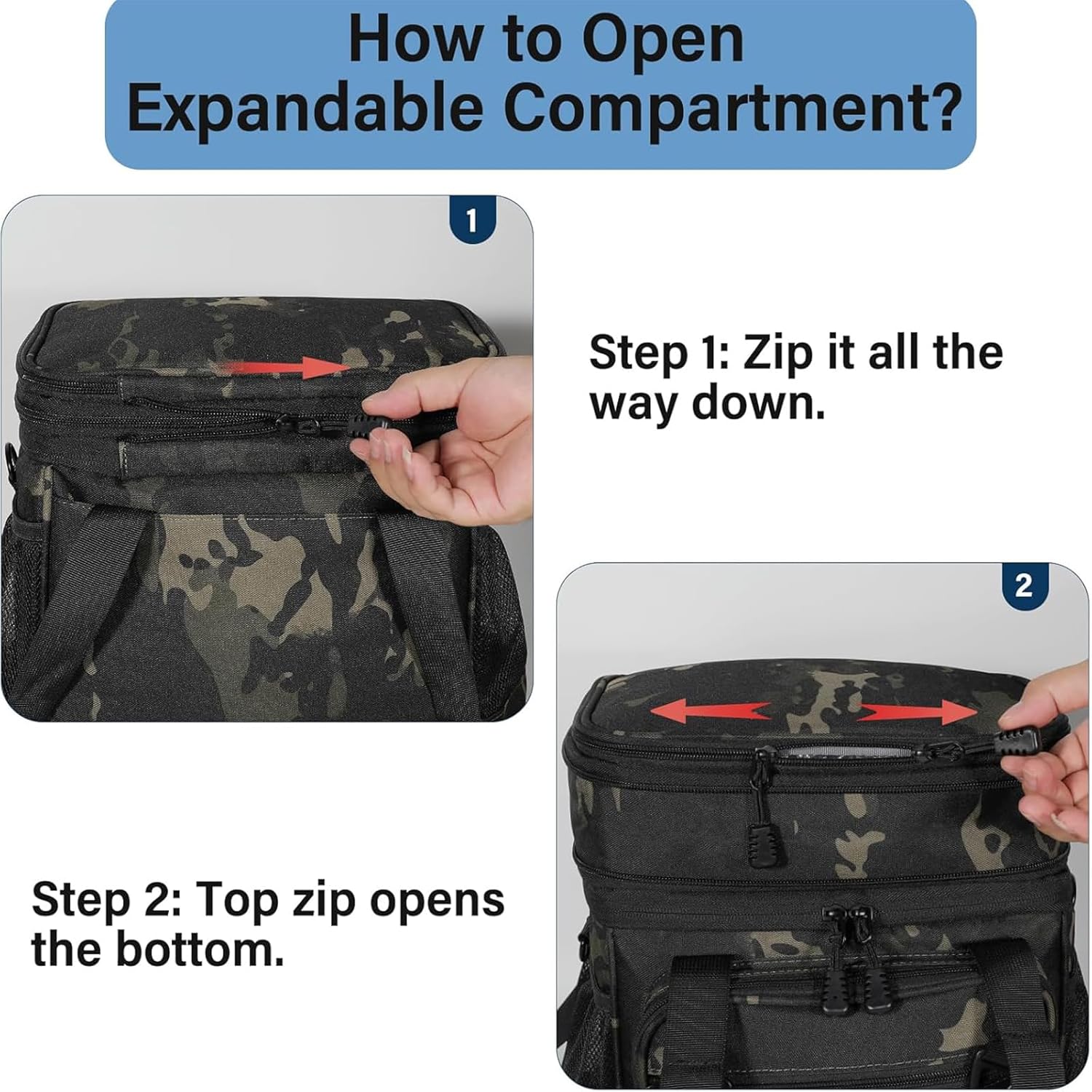 How to Open Expandable Compartment?

1

Step 1: Zip it all the way down.

2

Step 2: Top zip opens the bottom.