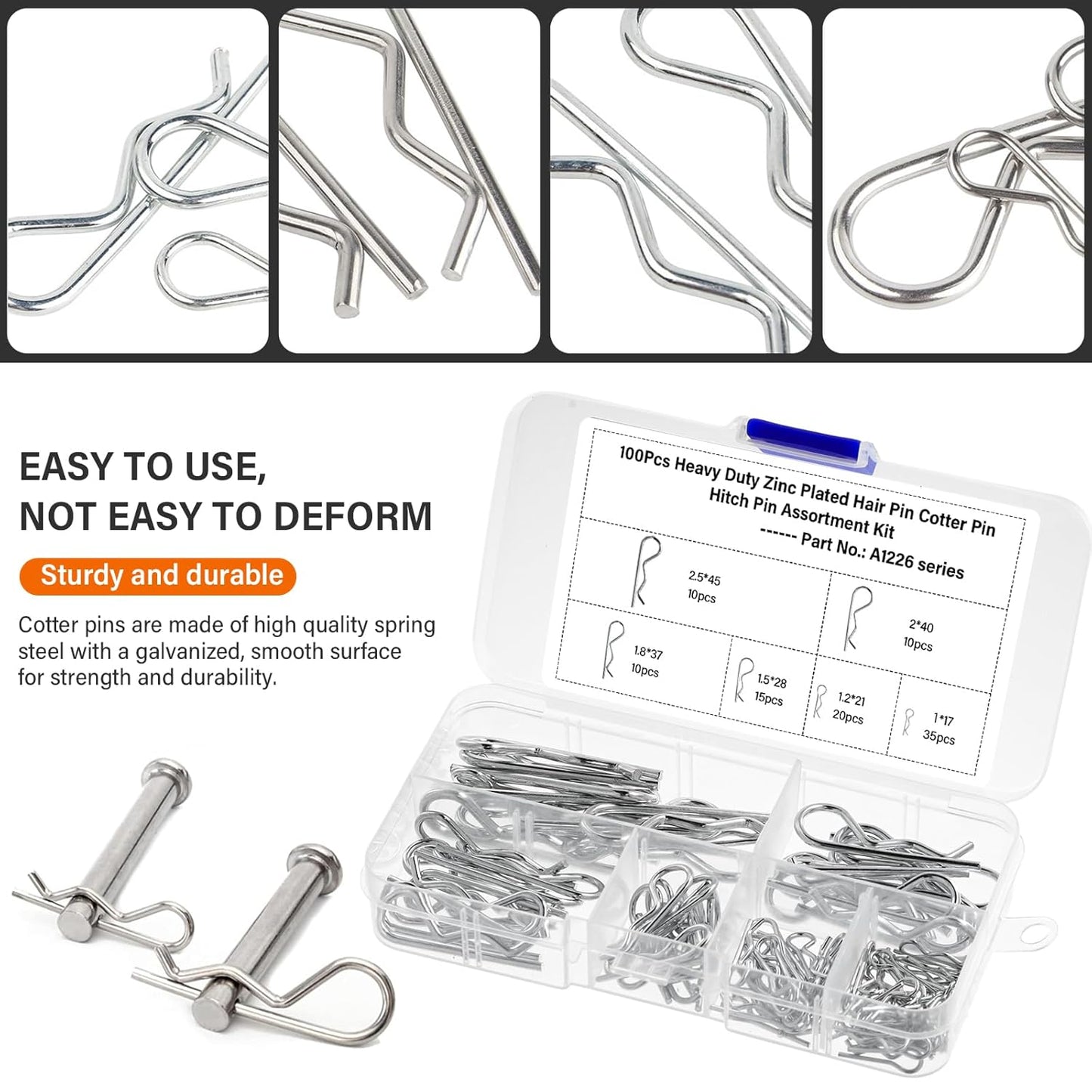 EASY TO USE,
NOT EASY TO DEFORM

Sturdy and durable

Cotter pins are made of high quality spring steel with a galvanized, smooth surface for strength and durability.

100Pcs Heavy Duty Zinc Plated Hair Pin Cotter Pin Hitch Pin Assortment Kit
------ Part No.: A1226 series

2.5*45
10pcs

2*40
10pcs

1.8*37
10pcs

1.5*28
15pcs

1.2*21
20pcs

1*17
35pcs