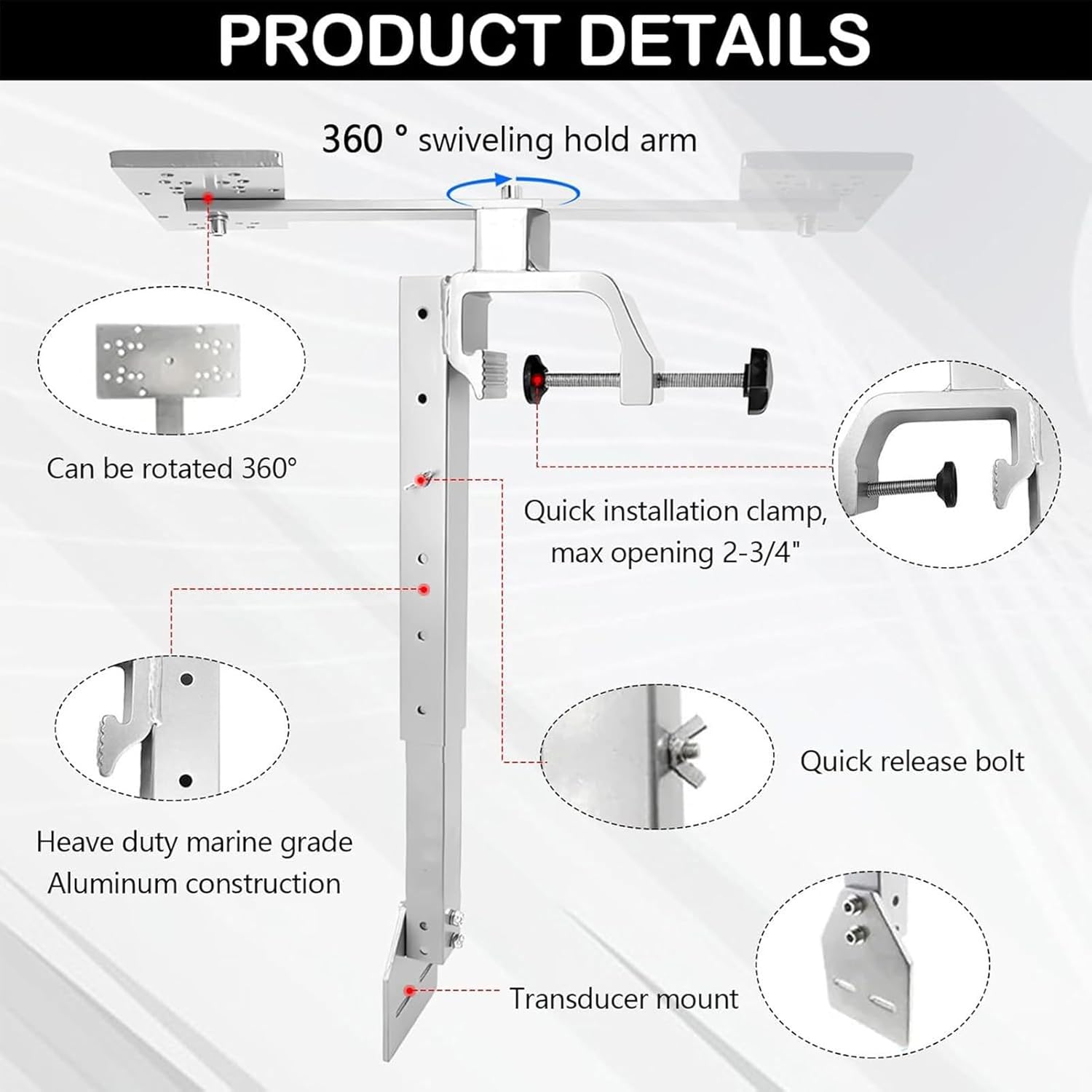 PRODUCT DETAILS

360 ° swiveling hold arm

Can be rotated 360°

Quick installation clamp, max opening 2-3/4"

Quick release bolt

Heave duty marine grade Aluminum construction

Transducer mount