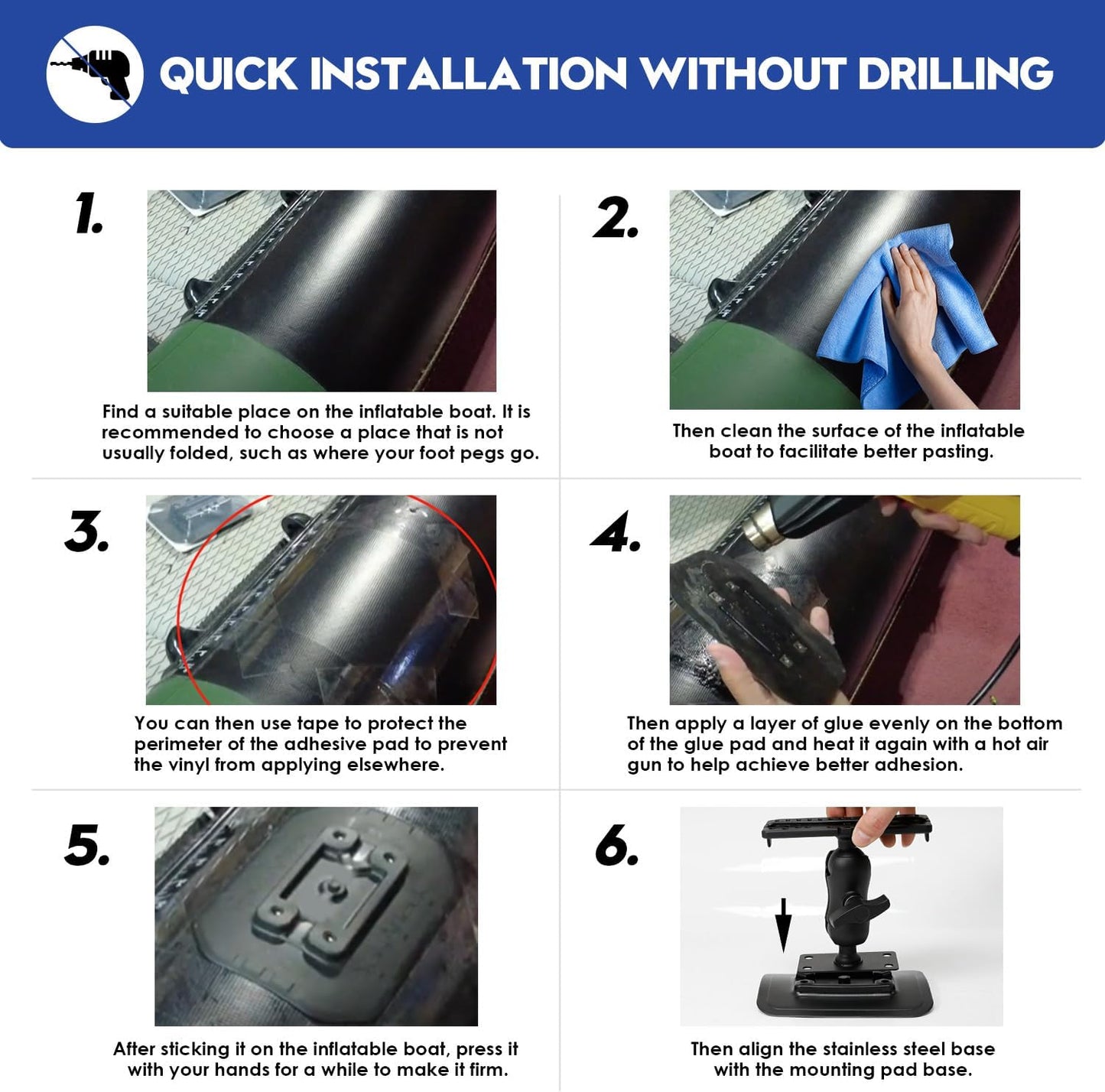 QUICK INSTALLATION WITHOUT DRILLING

1.

Find a suitable place on the inflatable boat. It is recommended to choose a place that is not usually folded, such as where your foot pegs go.

2.

Then clean the surface of the inflatable boat to facilitate better pasting.

3.

You can then use tape to protect the perimeter of the adhesive pad to prevent the vinyl from applying elsewhere.

4.

Then apply a layer of glue evenly on the bottom of the glue pad and heat it again with a hot air gun to help achieve better adhesion.

5.

After sticking it on the inflatable boat, press it with your hands for a while to make it firm.

6.

Then align the stainless steel base with the mounting pad base.