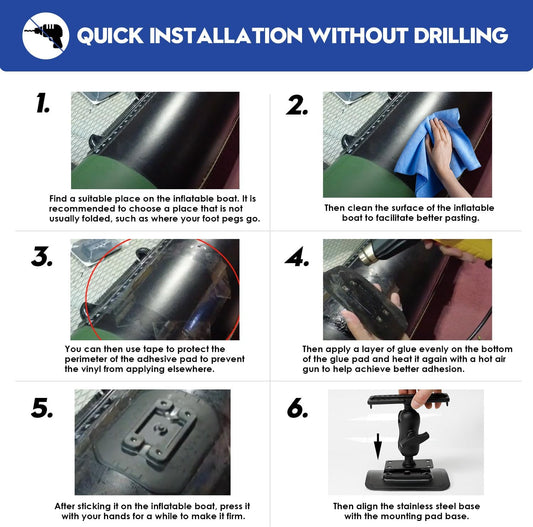 QUICK INSTALLATION WITHOUT DRILLING

1.

Find a suitable place on the inflatable boat. It is recommended to choose a place that is not usually folded, such as where your foot pegs go.

2.

Then clean the surface of the inflatable boat to facilitate better pasting.

3.

You can then use tape to protect the perimeter of the adhesive pad to prevent the vinyl from applying elsewhere.

4.

Then apply a layer of glue evenly on the bottom of the glue pad and heat it again with a hot air gun to help achieve better adhesion.

5.

After sticking it on the inflatable boat, press it with your hands for a while to make it firm.

6.

Then align the stainless steel base with the mounting pad base.