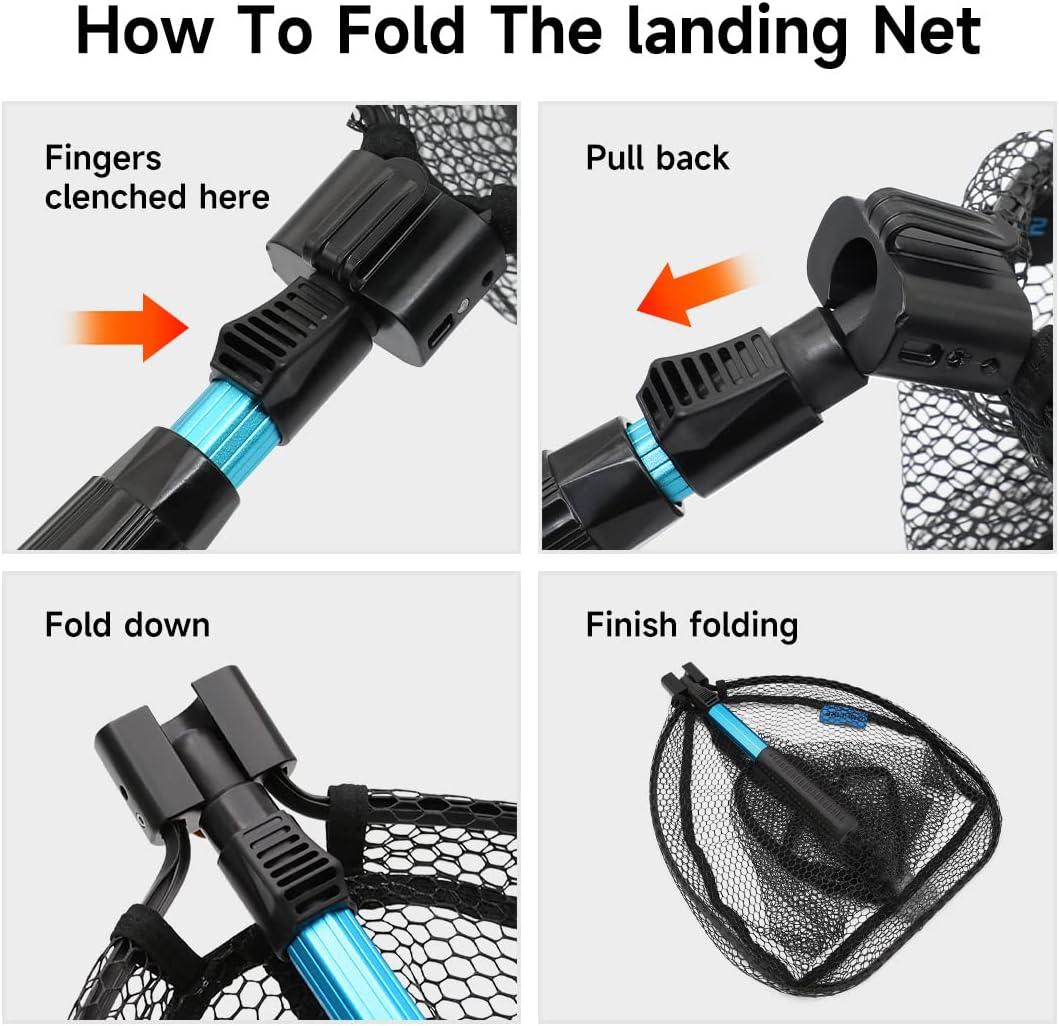 How To Fold The landing Net

Fingers clenched here

Pull back

Fold down

Finish folding