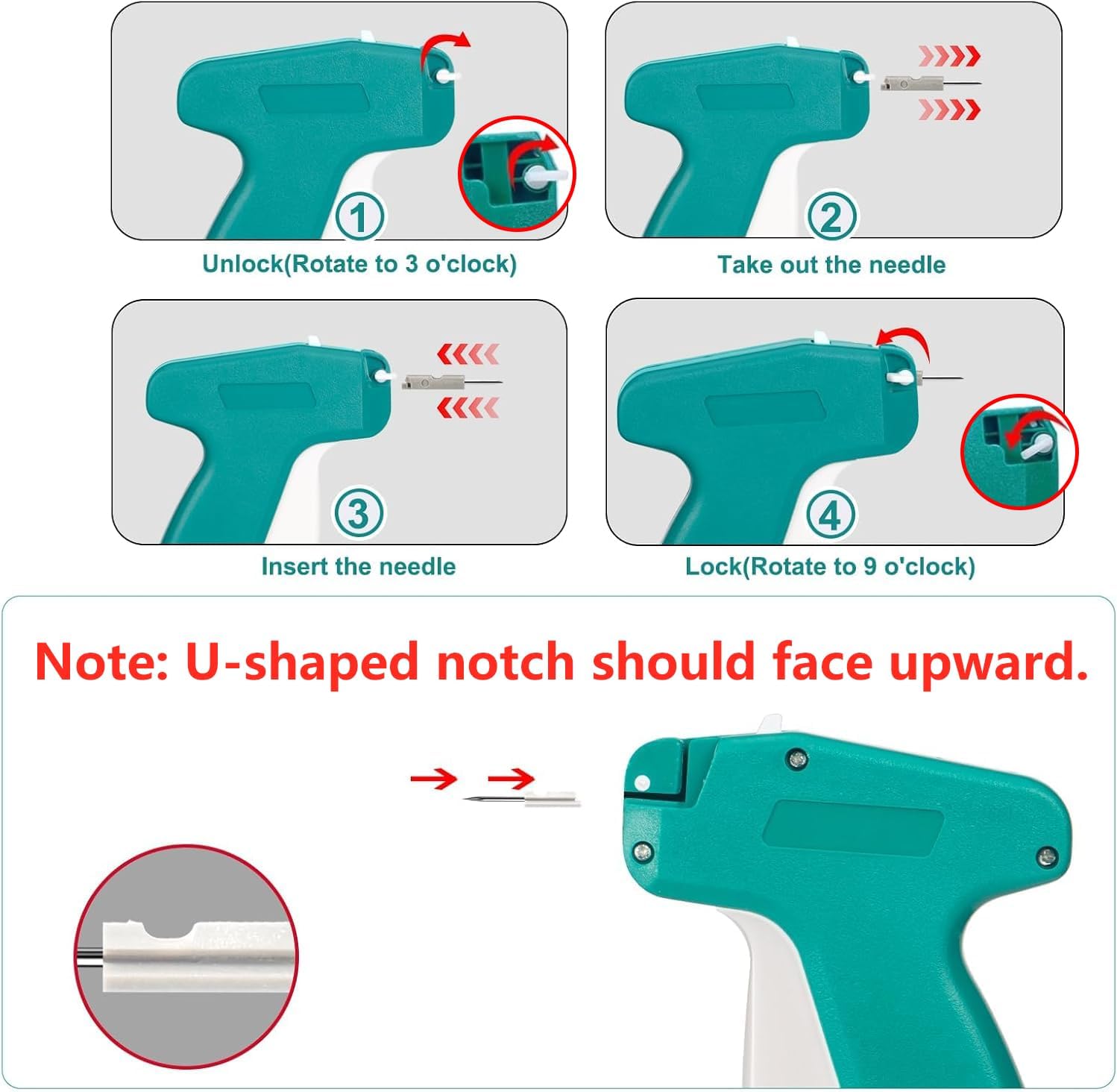 1
Unlock(Rotate to 3 o'clock)

2
Take out the needle

3
Insert the needle

4
Lock(Rotate to 9 o'clock)

Note: U-shaped notch should face upward.