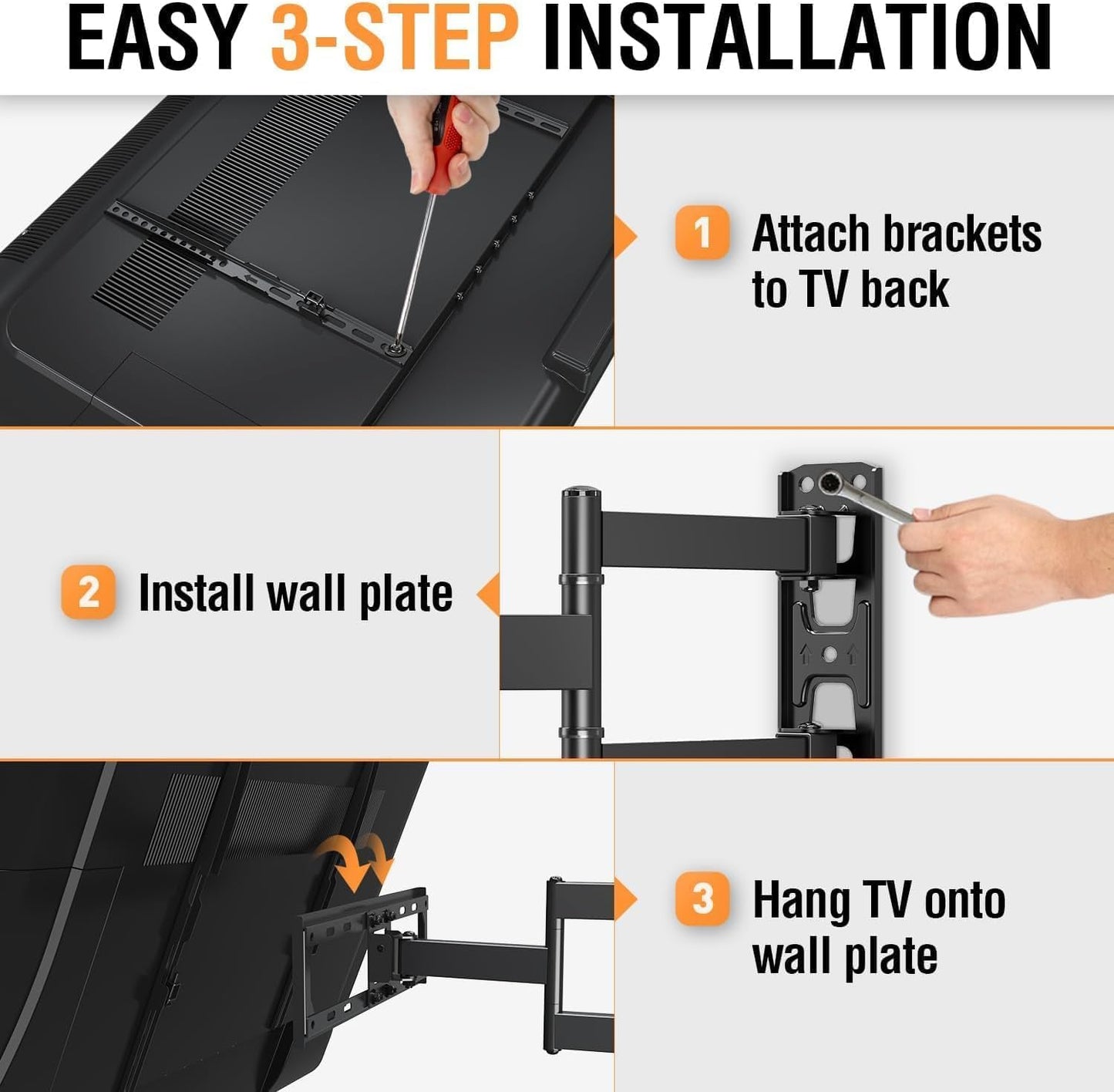 EASY 3-STEP INSTALLATION

1 Attach brackets to TV back

2 Install wall plate

3 Hang TV onto wall plate