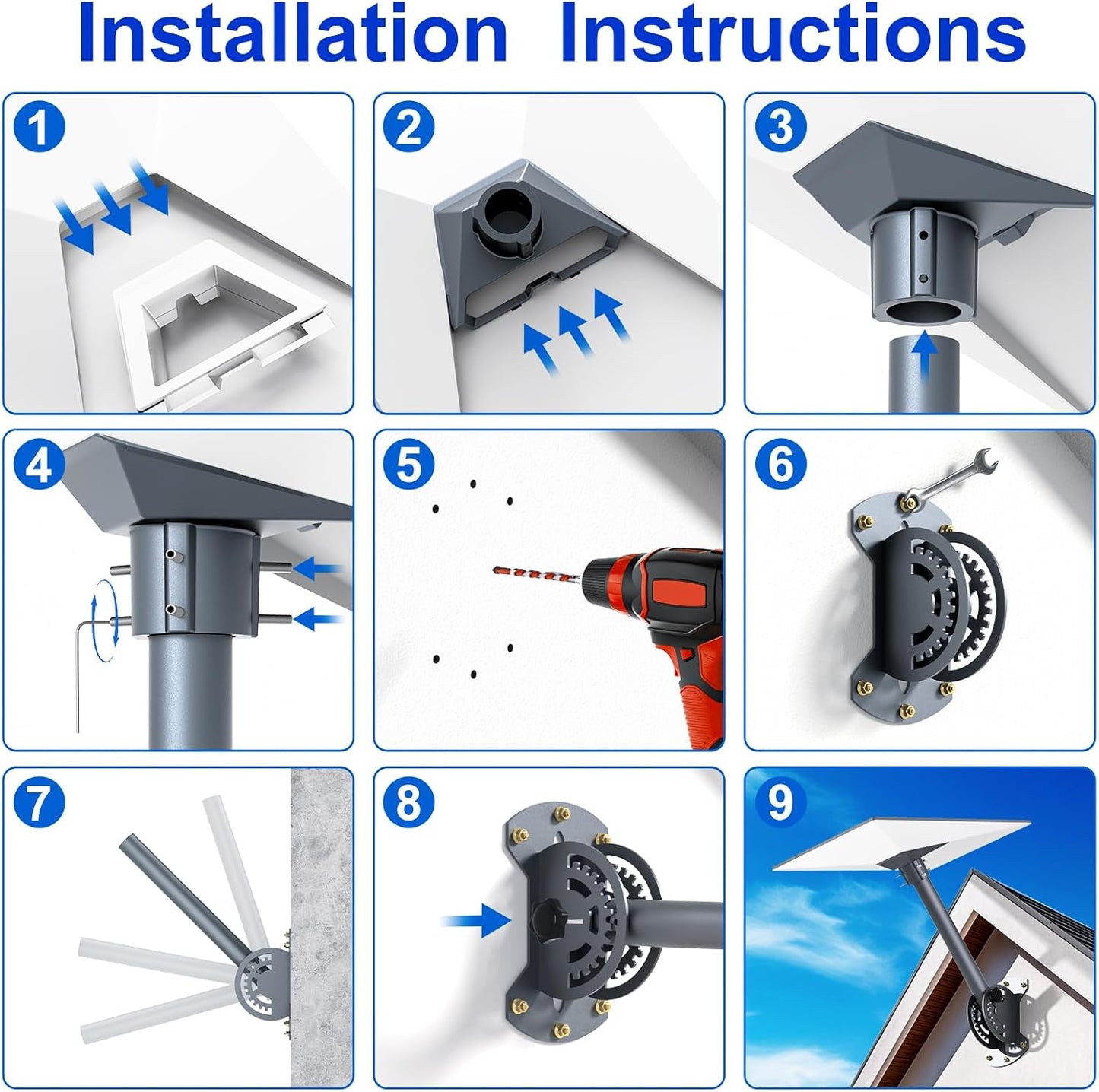 Installation Instructions

1

2

3

4

5

6

7

8

9