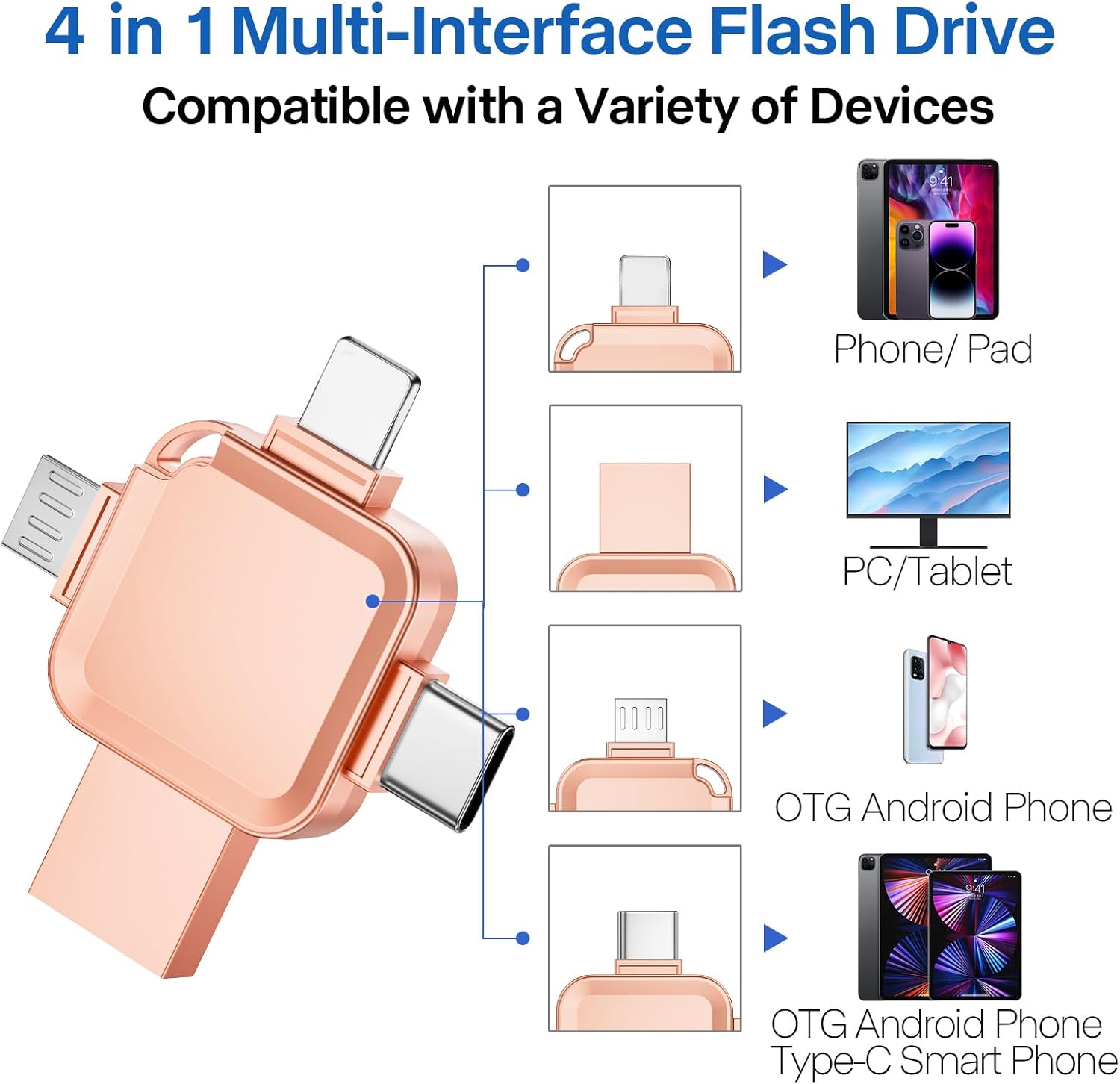 4 in 1 Multi-Interface Flash Drive

Compatible with a Variety of Devices

9:41

Phone/ Pad

PC/Tablet

OTG Android Phone

9:41

OTG Android Phone
Type-C Smart Phone