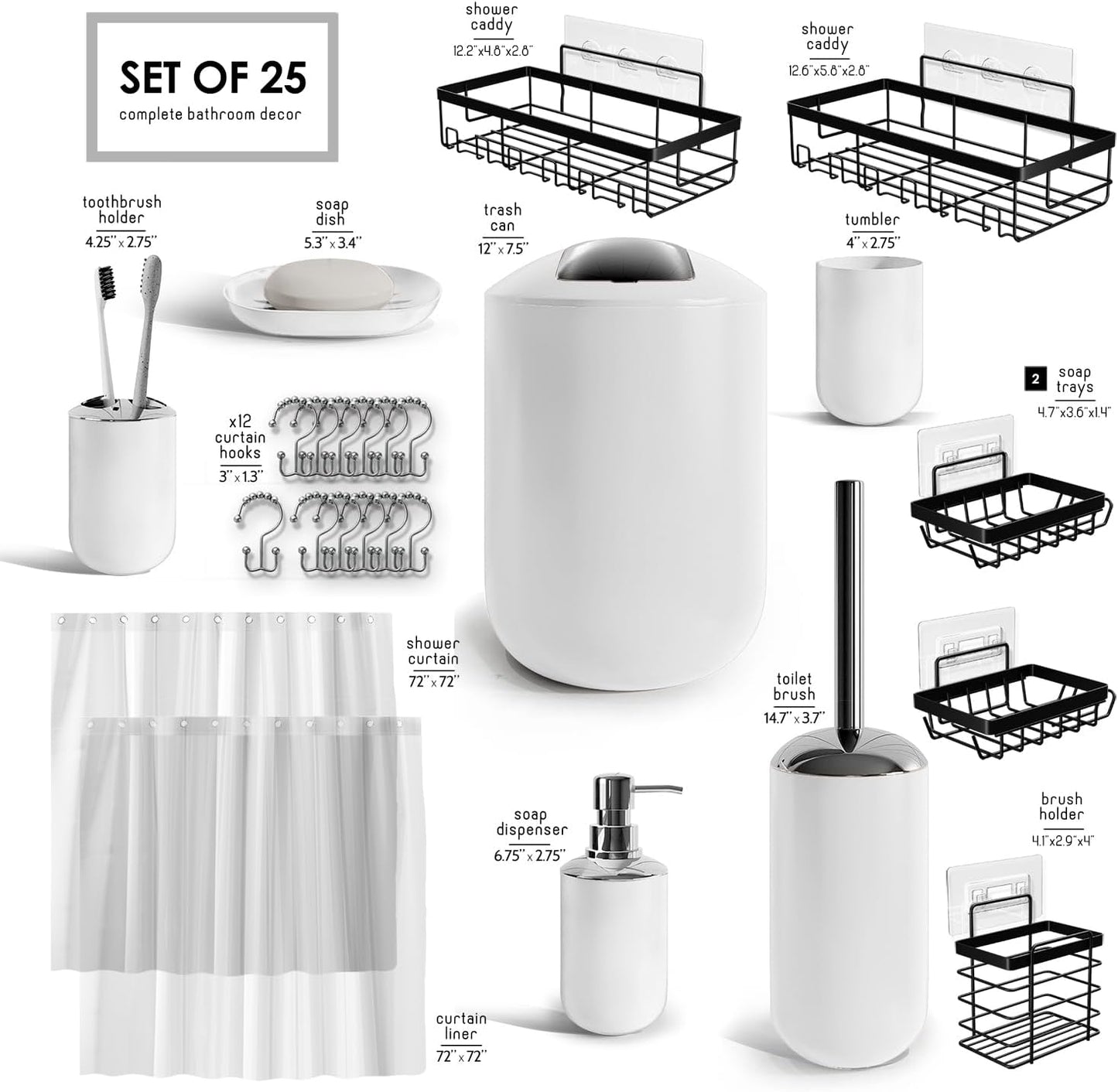 SET OF 25
complete bathroom decor

shower caddy
12.2"x4.8"x2.8"

shower caddy
12.6"x5.8"x2.8"

toothbrush holder
4.25" x 2.75"

soap dish
5.3" x 3.4"

trash can
12" x 7.5"

tumbler
4" x 2.75"

2 soap trays
4.7"x3.6"x1.4"

x12 curtain hooks
3" x 1.3"

shower curtain
72" x 72"

toilet brush
14.7" x 3.7"

soap dispenser
6.75" x 2.75"

brush holder
4.1"x2.9"x4"

curtain liner
72" x 72"