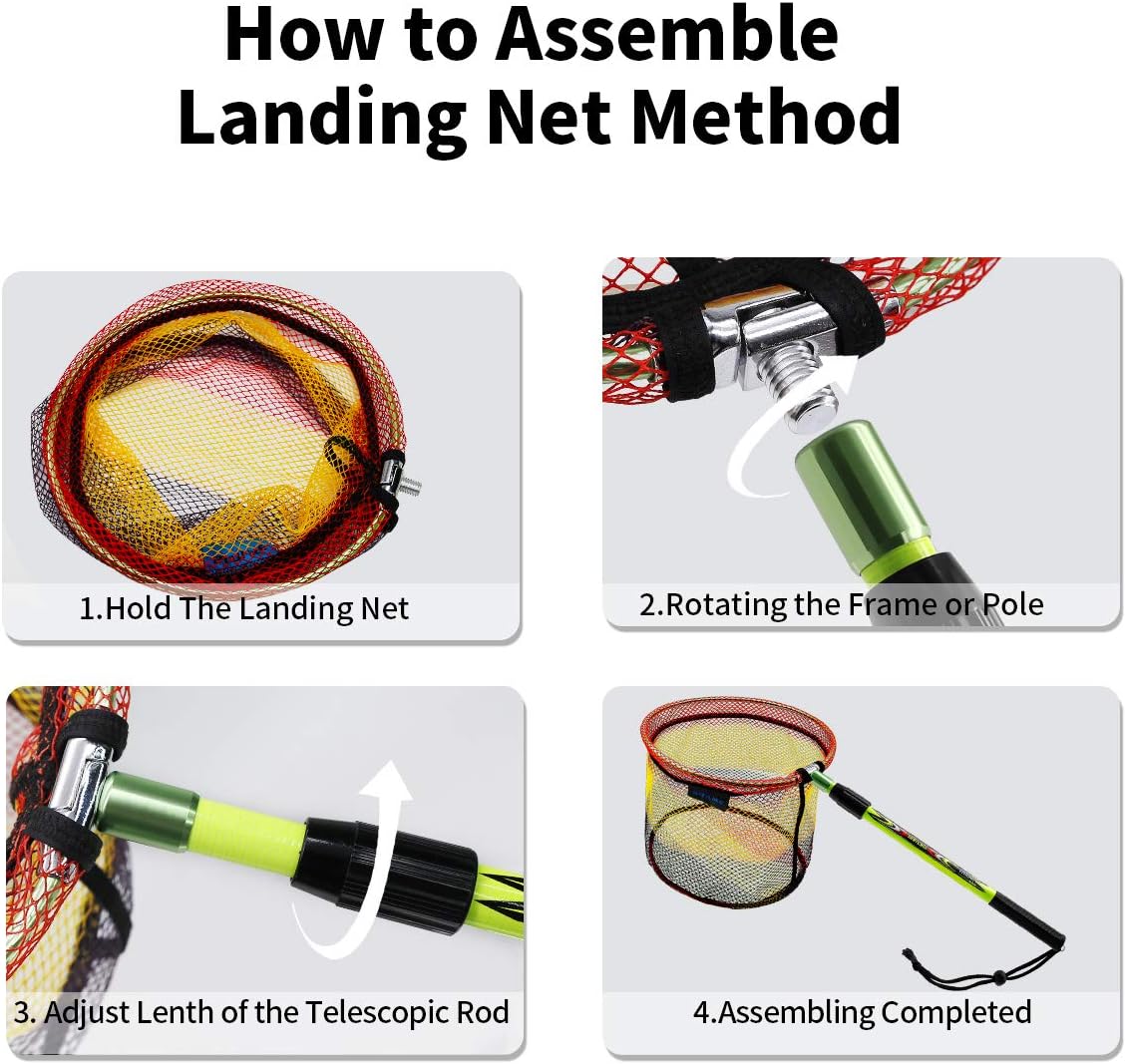 How to Assemble Landing Net Method

1.Hold The Landing Net

2.Rotating the Frame or Pole

3. Adjust Lenth of the Telescopic Rod

4.Assembling Completed