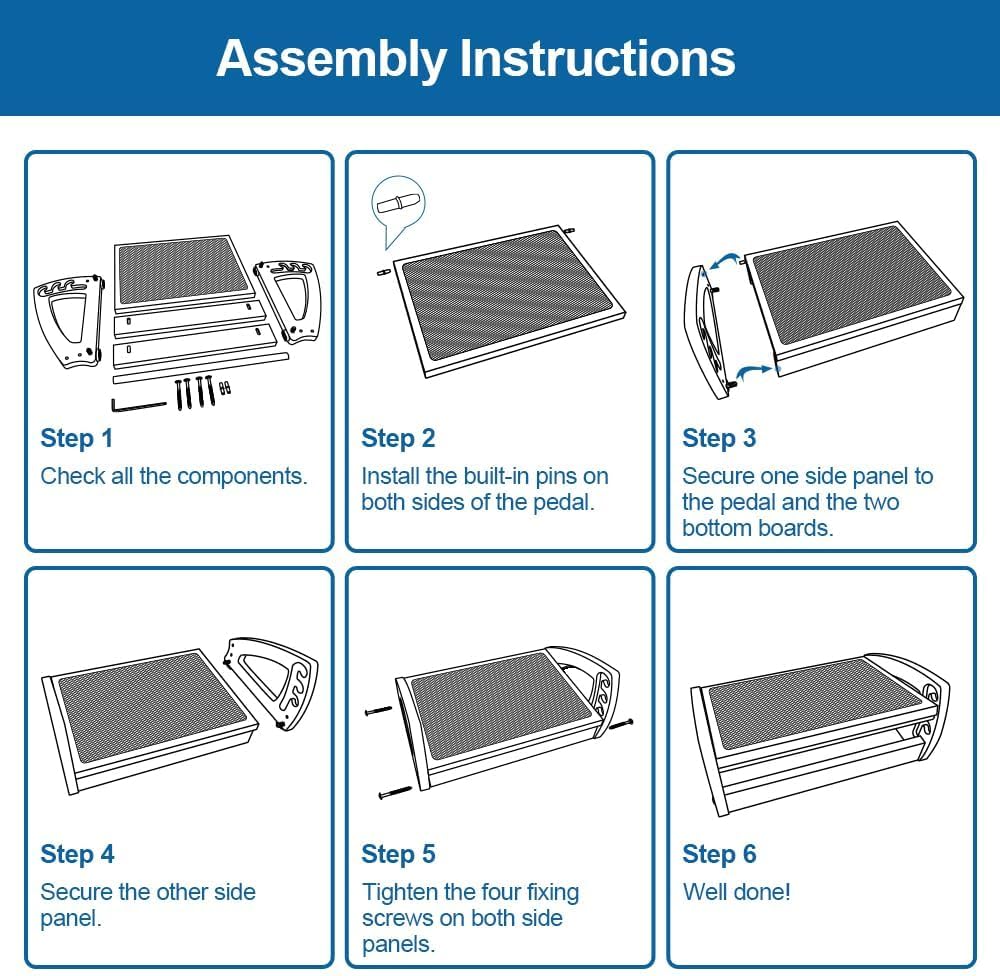 Assembly Instructions

Step 1
Check all the components.

Step 2
Install the built-in pins on both sides of the pedal.

Step 3
Secure one side panel to the pedal and the two bottom boards.

Step 4
Secure the other side panel.

Step 5
Tighten the four fixing screws on both side panels.

Step 6
Well done!