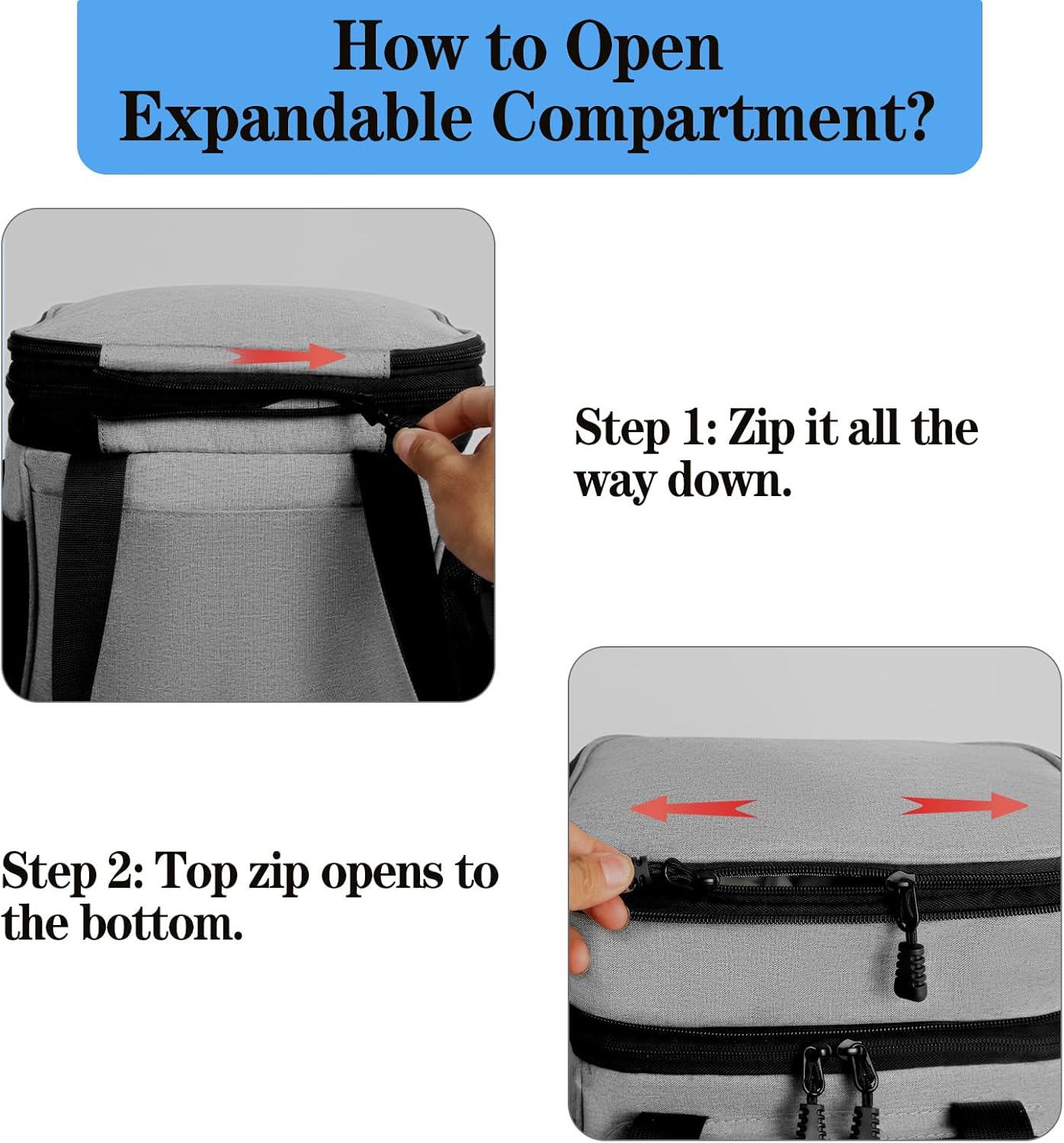 How to Open Expandable Compartment?

Step 1: Zip it all the way down.

Step 2: Top zip opens to the bottom.