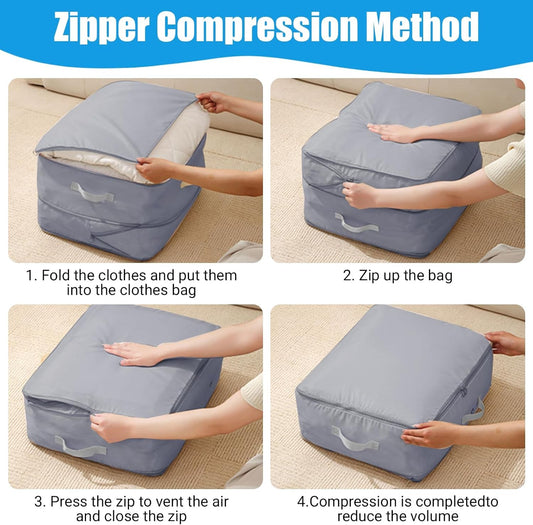 Zipper Compression Method

1. Fold the clothes and put them into the clothes bag

2. Zip up the bag

3. Press the zip to vent the air and close the zip

4.Compression is completedto reduce the volume