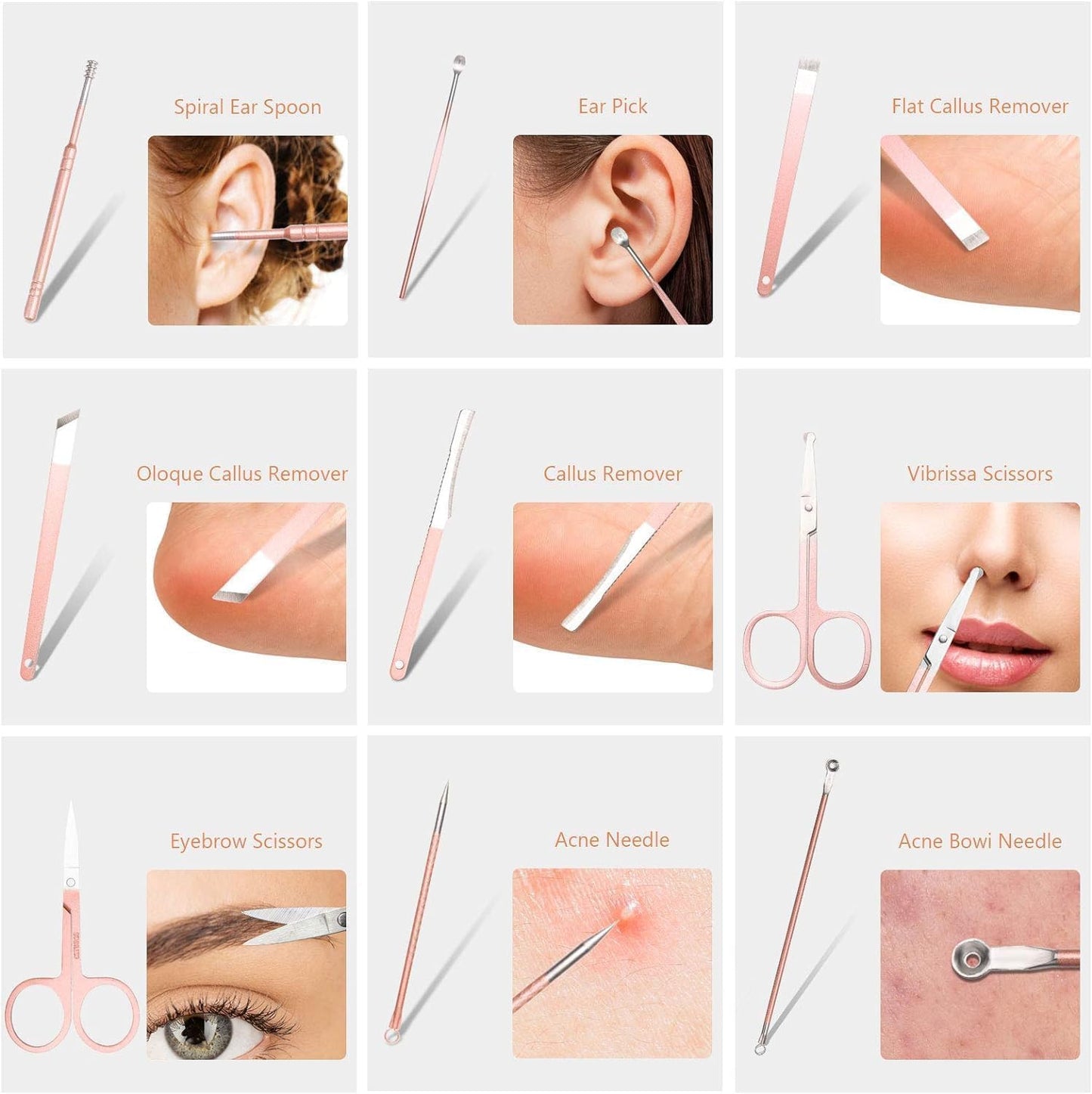 Spiral Ear Spoon

Ear Pick

Flat Callus Remover

Oloque Callus Remover

Callus Remover

Vibrissa Scissors

Eyebrow Scissors

Acne Needle

Acne Bowi Needle