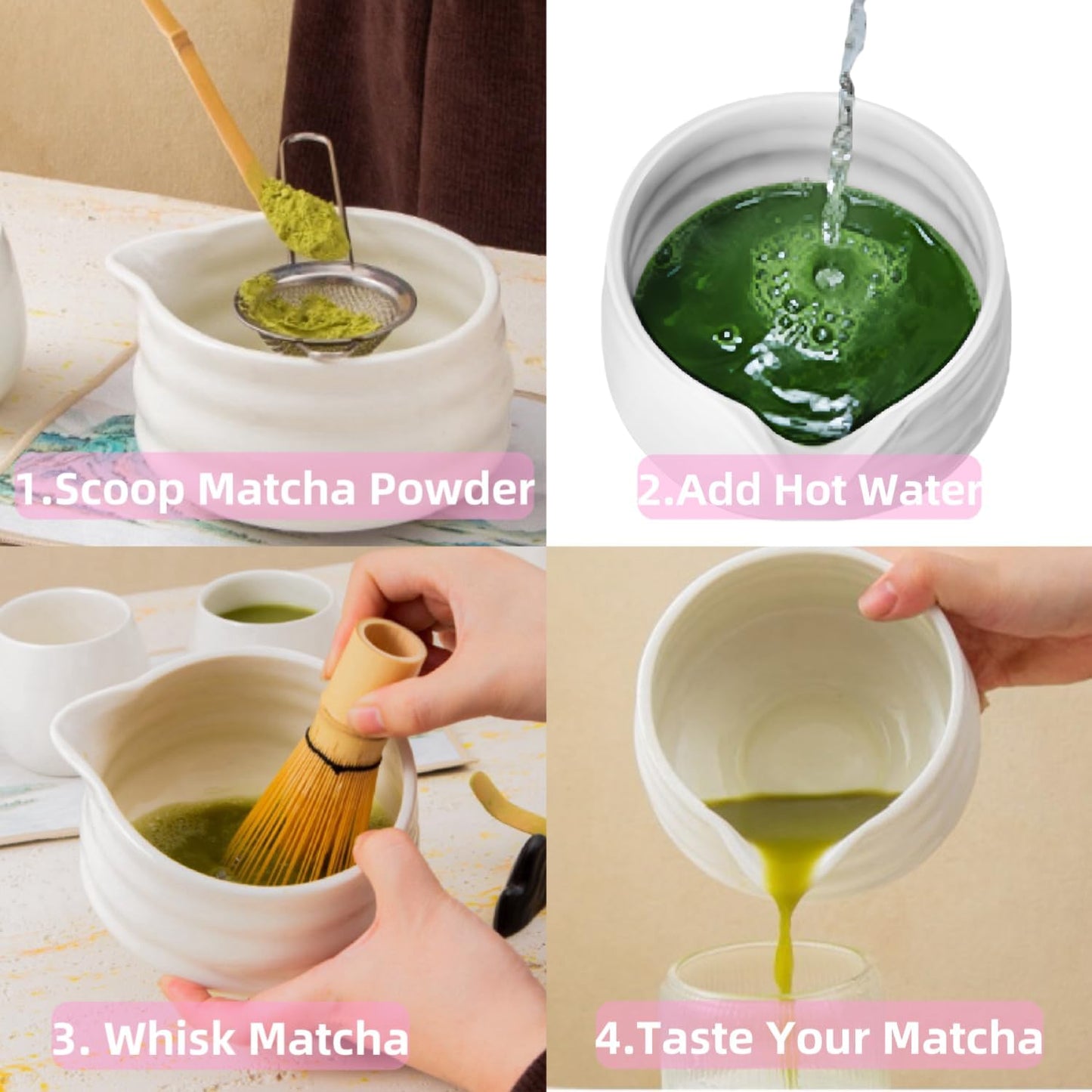 1.Scoop Matcha Powder

2.Add Hot Water

3. Whisk Matcha

4.Taste Your Matcha