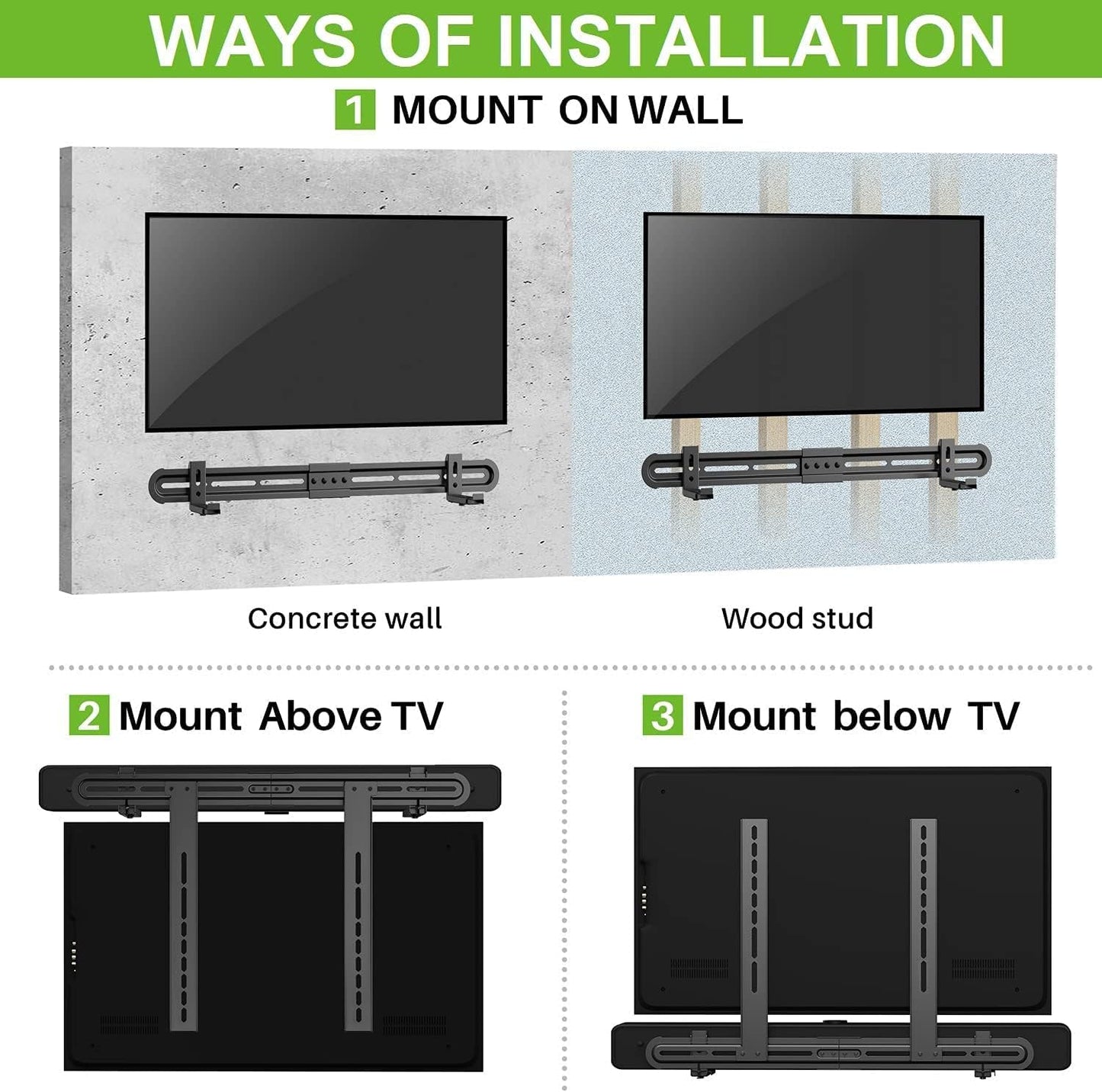 WAYS OF INSTALLATION

1 MOUNT ON WALL

Concrete wall

Wood stud

2 Mount Above TV

3 Mount below TV