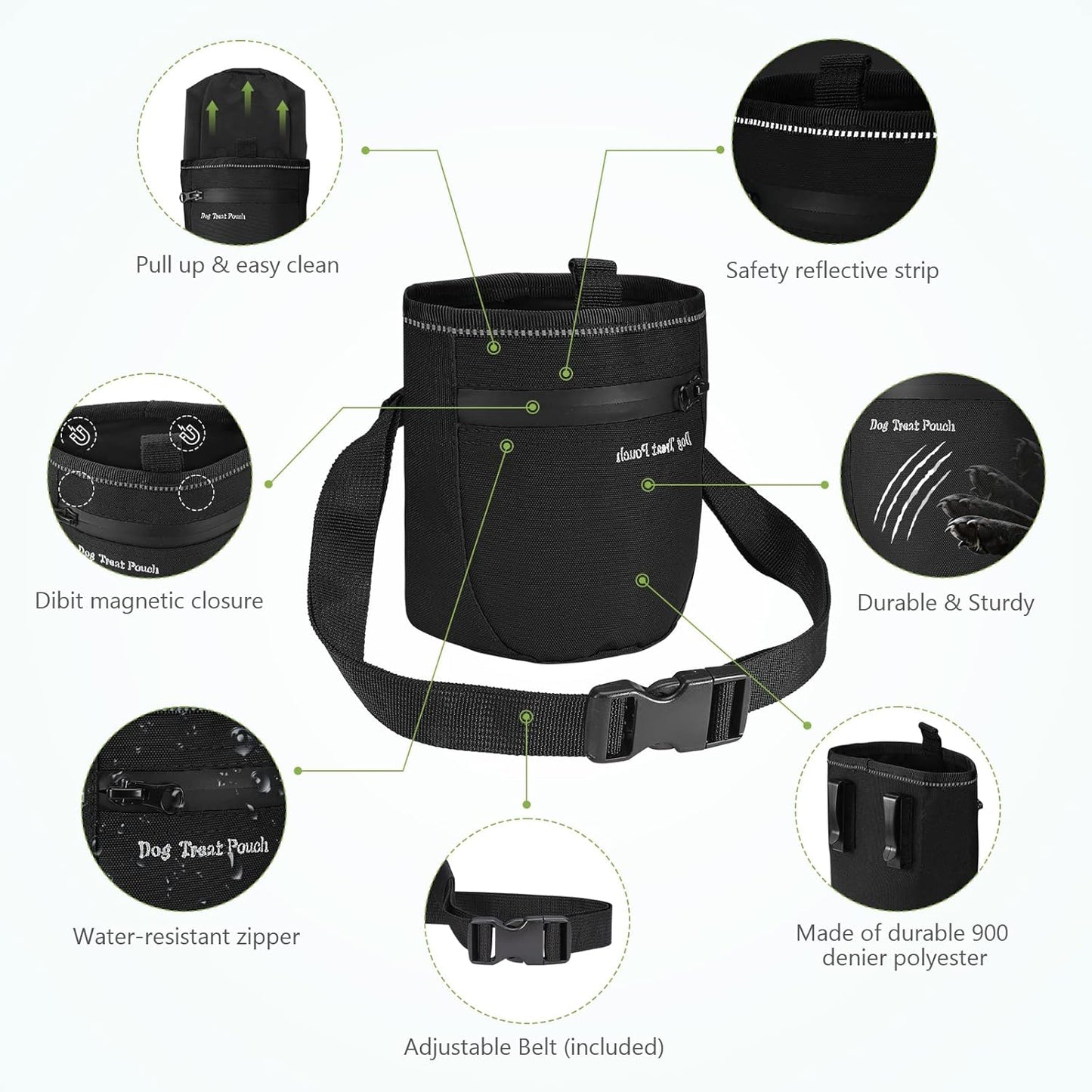 Dog Treat Pouch

Pull up & easy clean

Safety reflective strip

Dog Treat Pouch

Dog Treat Pouch

Dibit magnetic closure

Dog Treat Pouch

Durable & Sturdy

Dog Treat Pouch

Water-resistant zipper

Made of durable 900 denier polyester

Adjustable Belt (included)