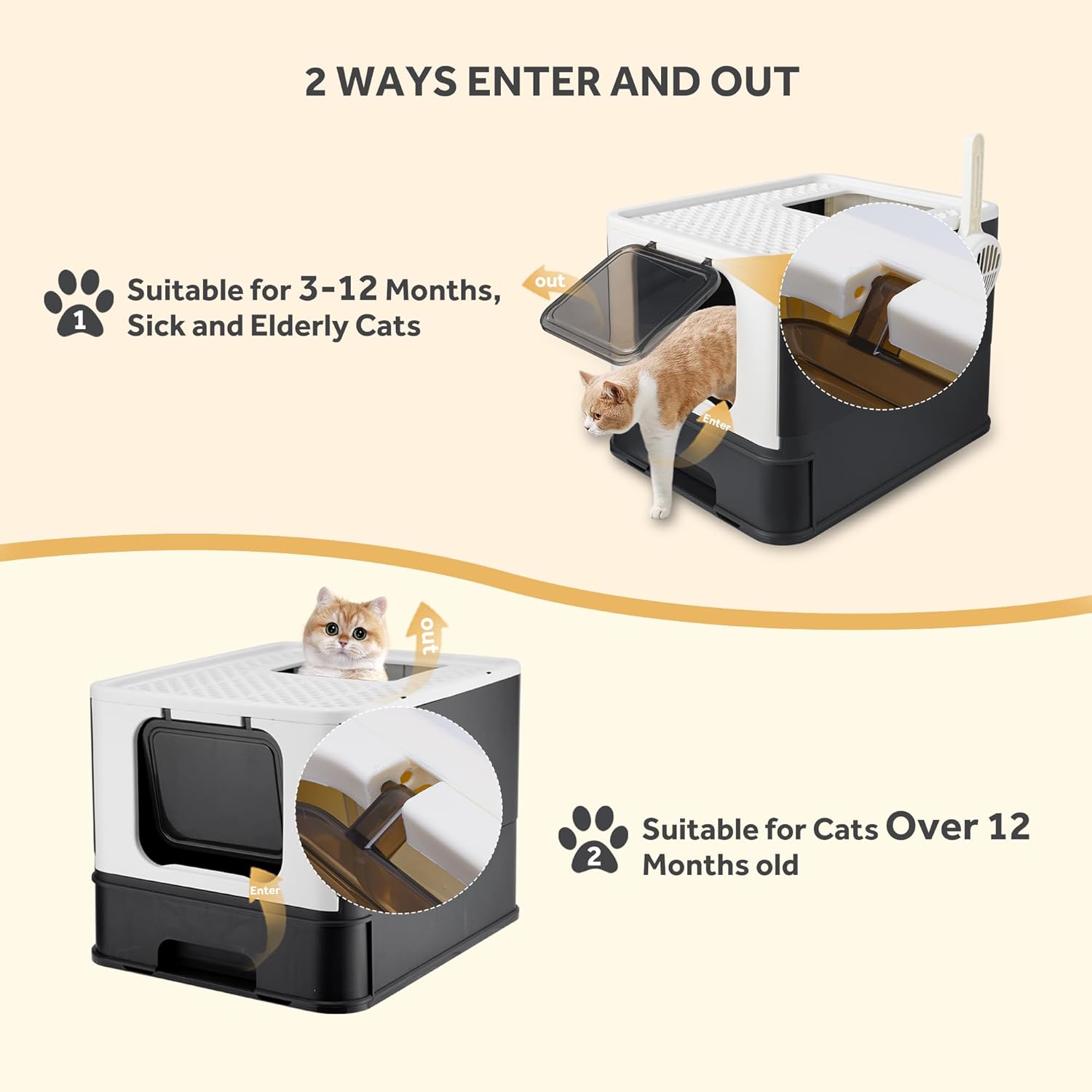 2 WAYS ENTER AND OUT

1 Suitable for 3-12 Months, Sick and Elderly Cats

out

Enter

out

Enter

2 Suitable for Cats Over 12 Months old