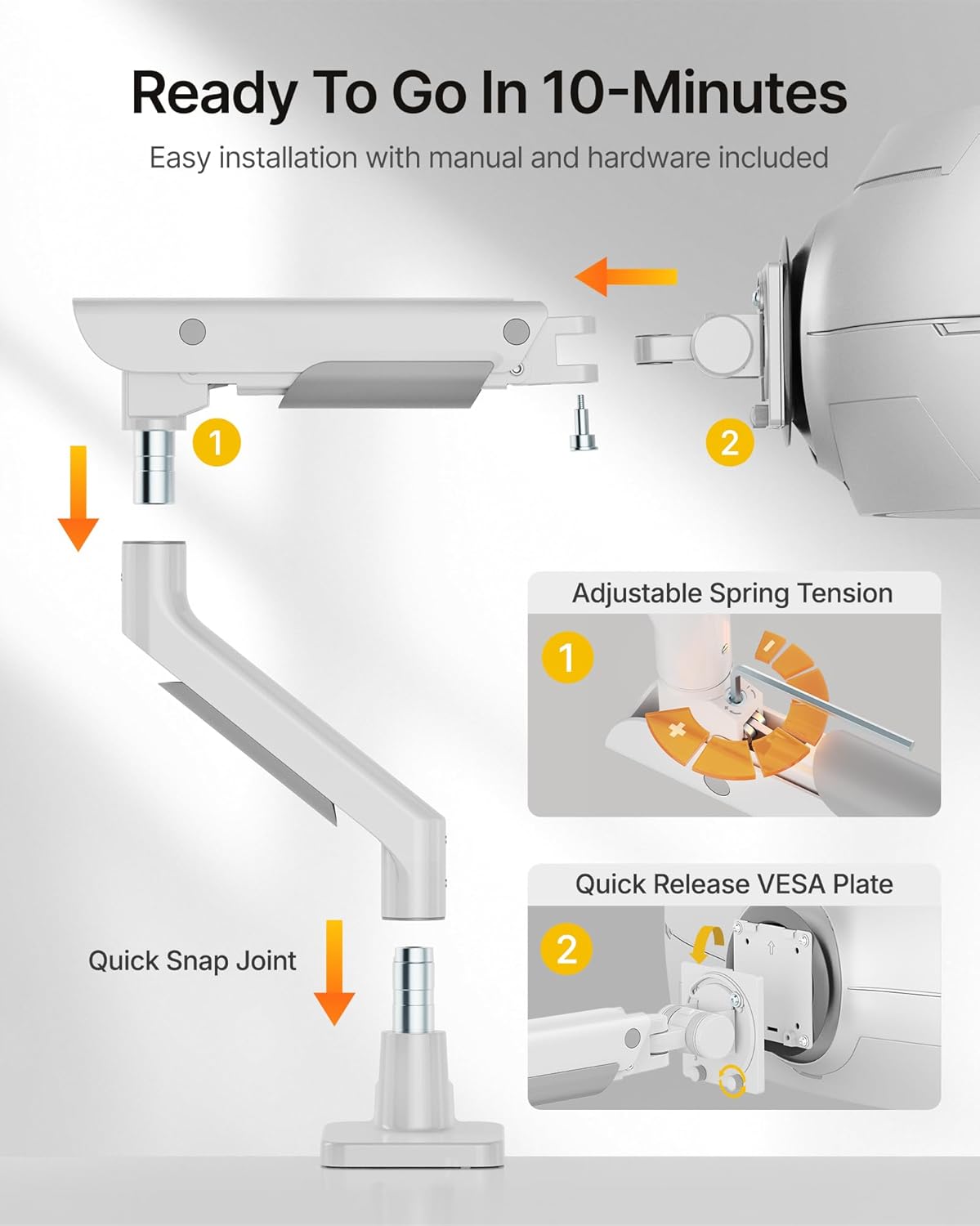 Ready To Go In 10-Minutes

Easy installation with manual and hardware included

1

2

Adjustable Spring Tension

1

-

+

Quick Release VESA Plate

2

Quick Snap Joint