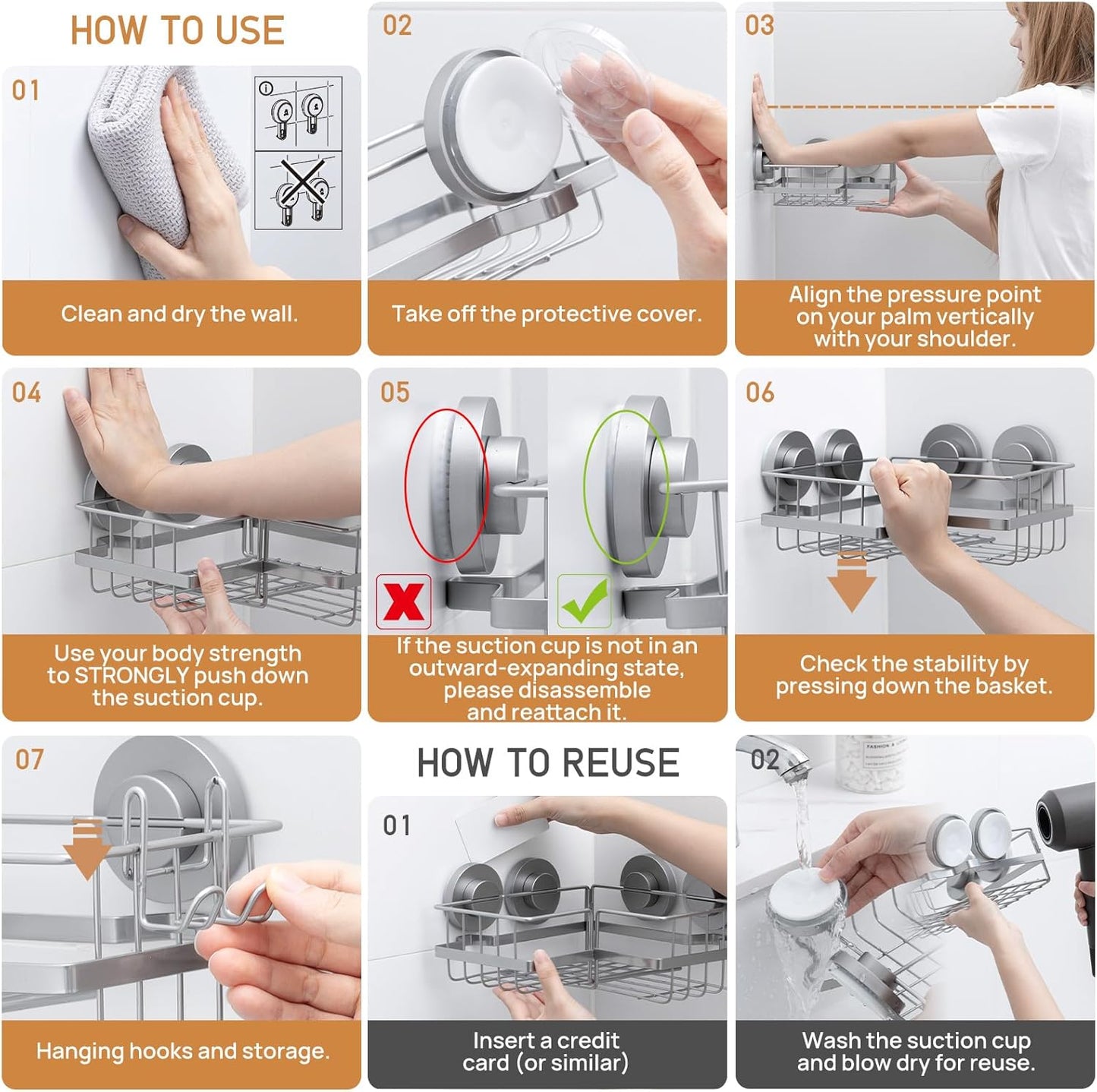 HOW TO USE

01

Clean and dry the wall.

02

Take off the protective cover.

03

Align the pressure point on your palm vertically with your shoulder.

04

Use your body strength to STRONGLY push down the suction cup.

05

If the suction cup is not in an outward-expanding state, please disassemble and reattach it.

06

Check the stability by pressing down the basket.

07

Hanging hooks and storage.

HOW TO REUSE

01

Insert a credit card (or similar)

02

Wash the suction cup and blow dry for reuse.