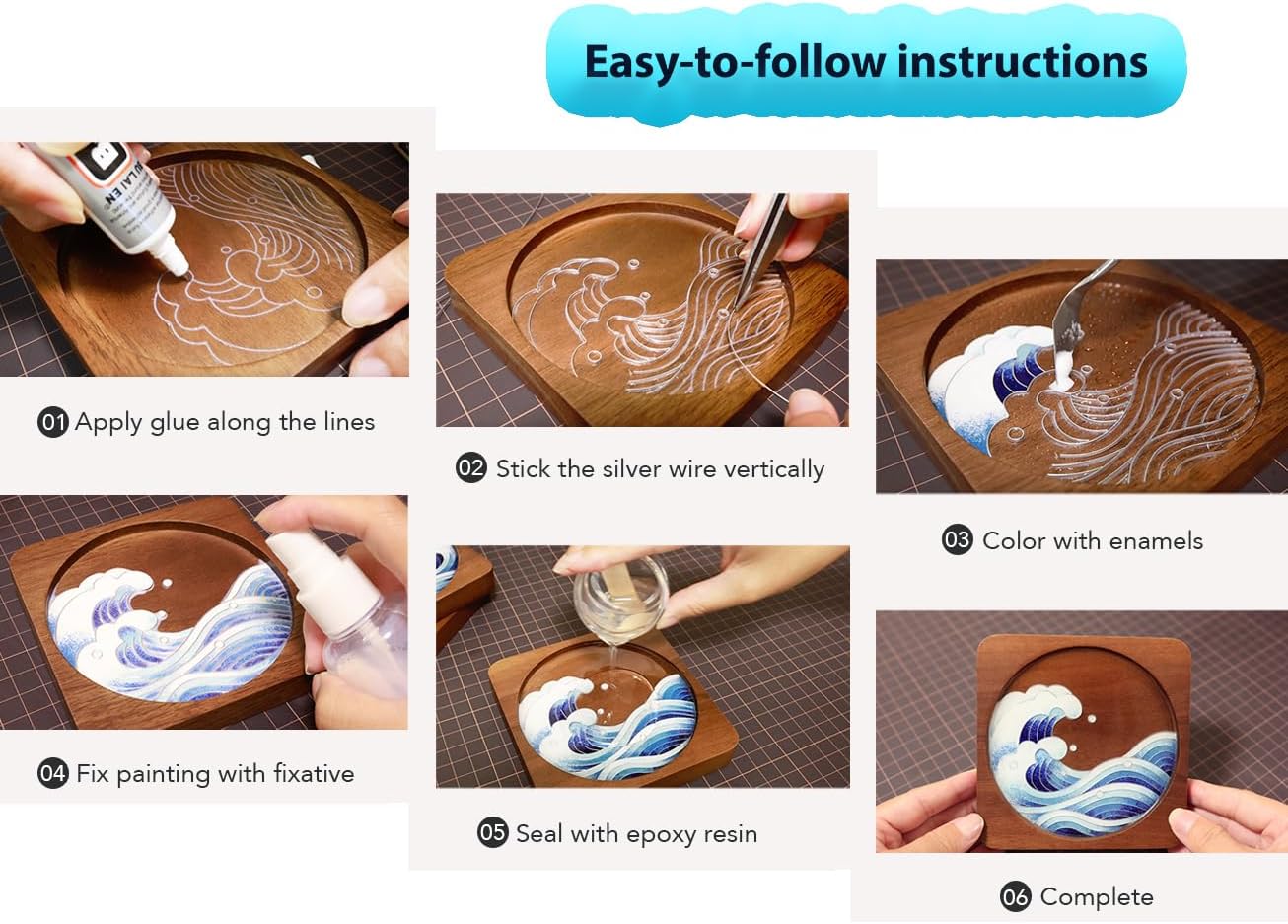 Easy-to-follow instructions

01 Apply glue along the lines

02 Stick the silver wire vertically

03 Color with enamels

04 Fix painting with fixative

05 Seal with epoxy resin

06 Complete