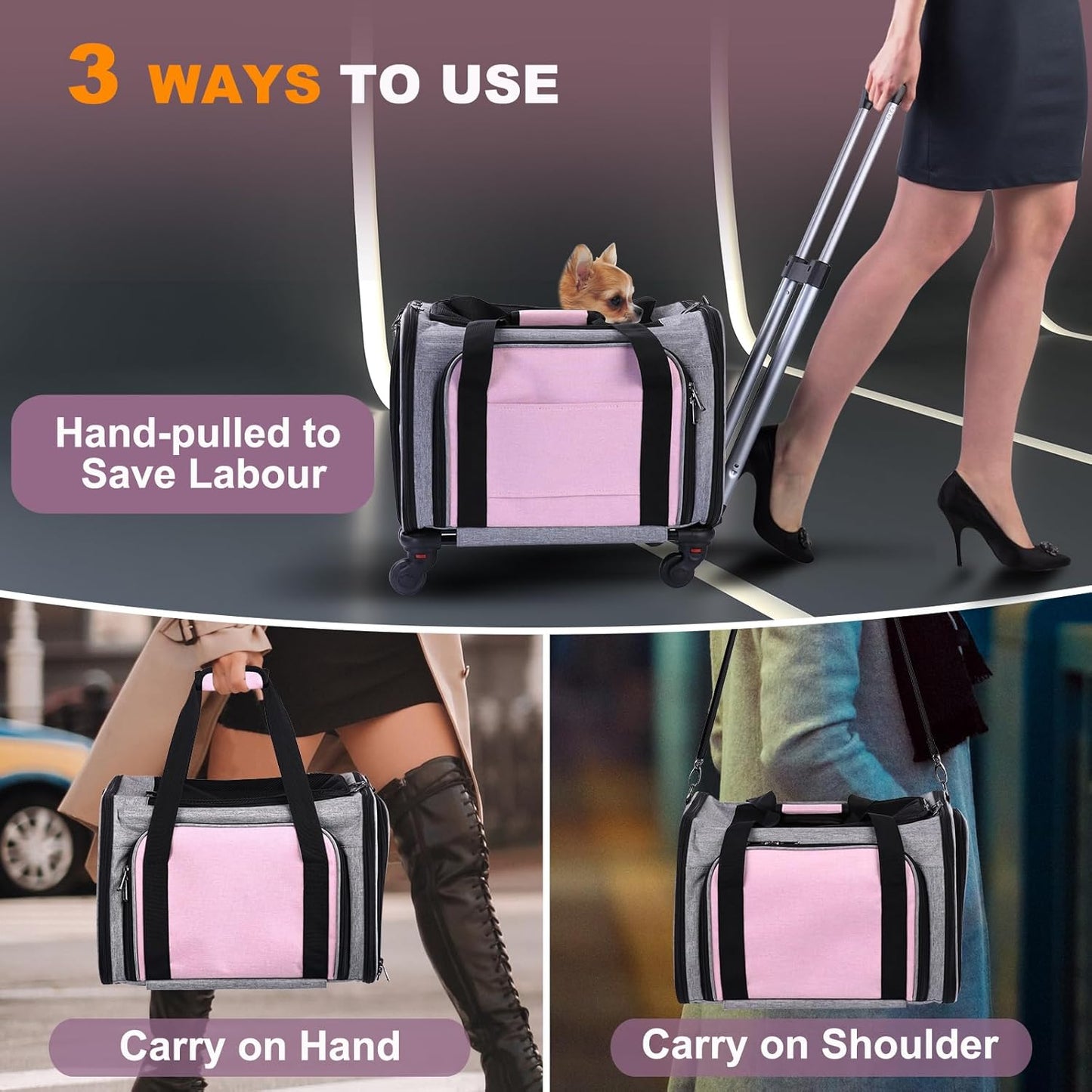 3 WAYS TO USE

Hand-pulled to Save Labour

Carry on Hand

Carry on Shoulder