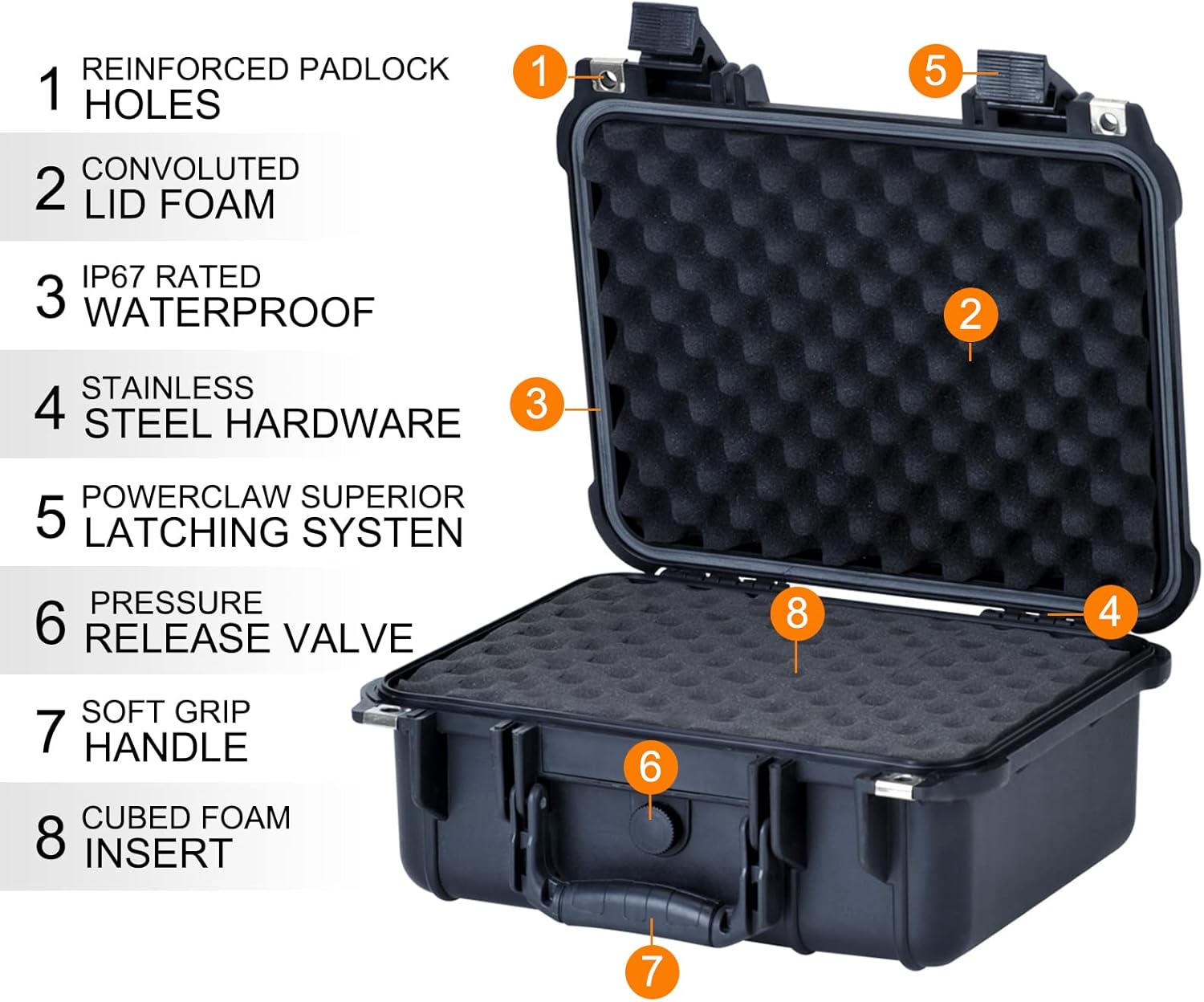 1 REINFORCED PADLOCK HOLES

2 CONVOLUTED LID FOAM

3 IP67 RATED WATERPROOF

4 STAINLESS STEEL HARDWARE

5 POWERCLAW SUPERIOR LATCHING SYSTEN

6 PRESSURE RELEASE VALVE

7 SOFT GRIP HANDLE

8 CUBED FOAM INSERT

1

5

2

3

8

4

6

7