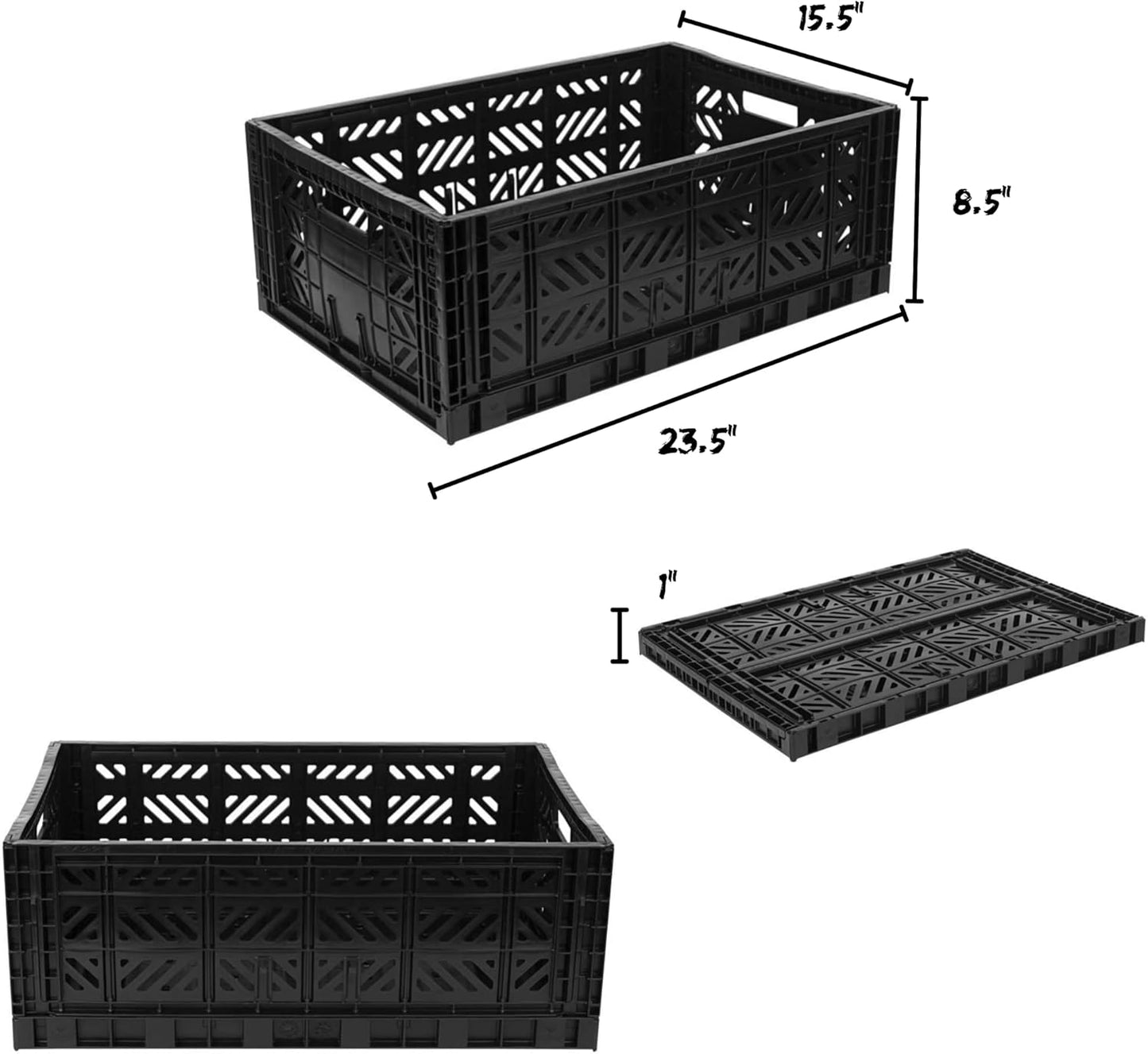 15.5"

8.5"

23.5"

1"