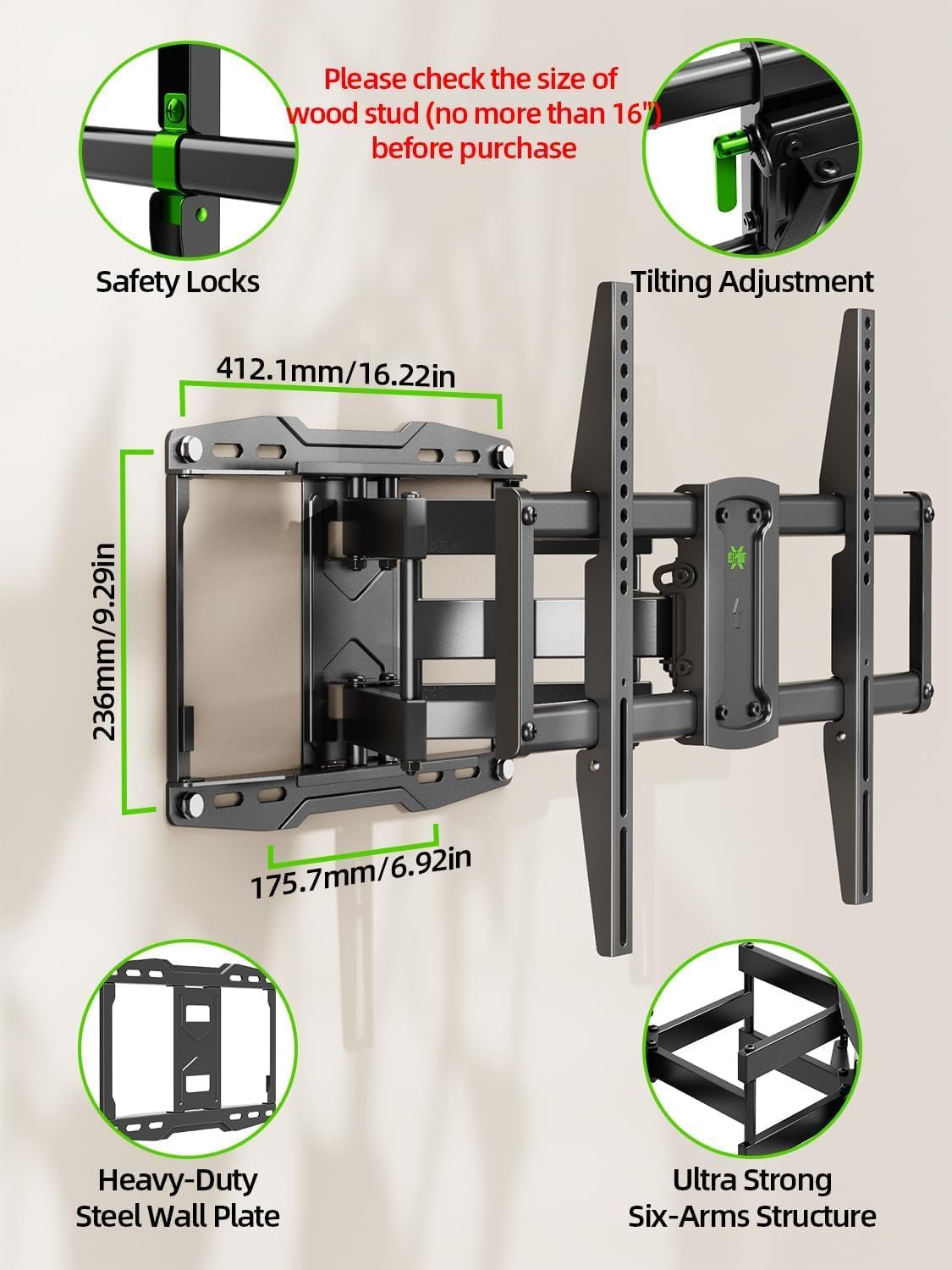 Please check the size of wood stud (no more than 16") before purchase

Safety Locks

Tilting Adjustment

412.1mm/16.22in

236mm/9.29in

175.7mm/6.92in

Heavy-Duty Steel Wall Plate

Ultra Strong Six-Arms Structure