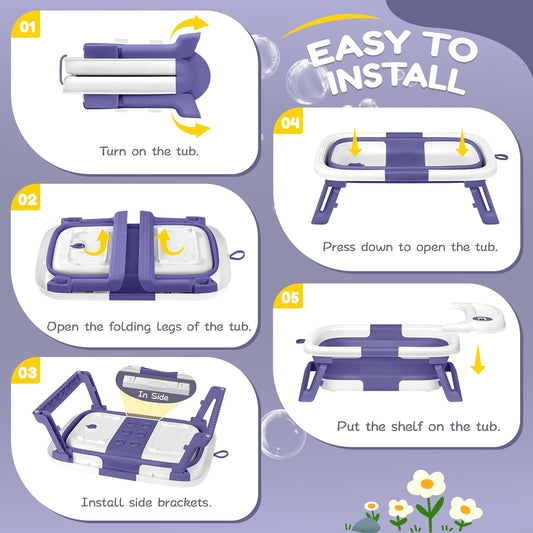 EASY TO INSTALL

01

Turn on the tub.

02

Open the folding legs of the tub.

03

In Side

Install side brackets.

04

Press down to open the tub.

05

Put the shelf on the tub.